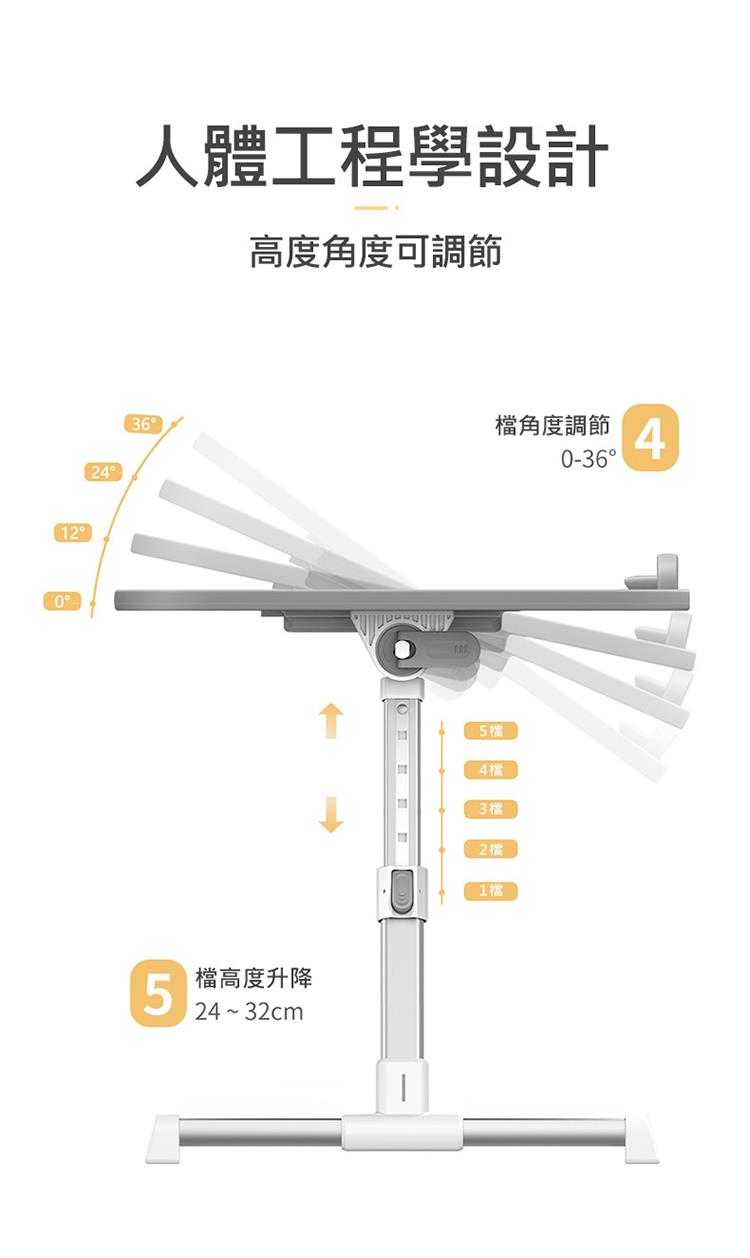 人體工程學設計

高度角度可調節

36°

24°

12°

0°

檔角度調節 4

0-36°

5檔

4檔

3檔

2檔

1檔

5 檔高度升降

24 ~ 32cm