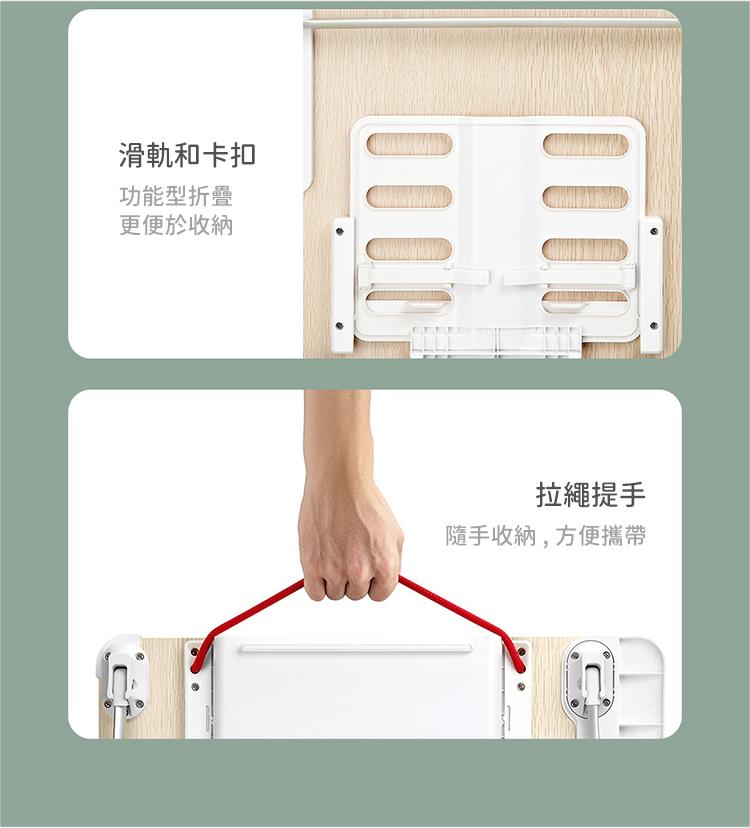 滑軌和卡扣

功能型折疊
更便於收納

拉繩提手

隨手收納，方便攜帶