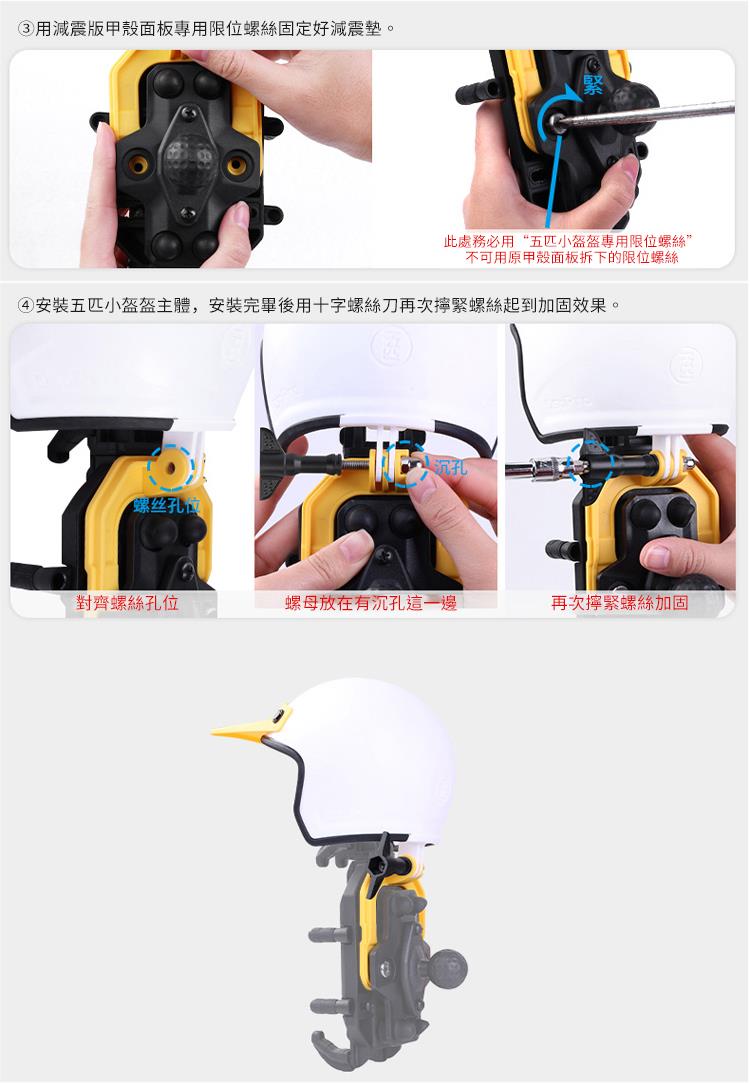 ③用減震版甲殼面板專用限位螺絲固定好減震墊。

緊

此處務必用“五匹小盔盔專用限位螺絲”
不可用原甲殼面板拆下的限位螺絲

④安裝五匹小盔盔主體，安裝完畢後用十字螺絲刀再次擰緊螺絲起到加固效果。

螺丝孔位

沉孔

對齊螺絲孔位

螺母放在有沉孔這一邊

再次擰緊螺絲加固