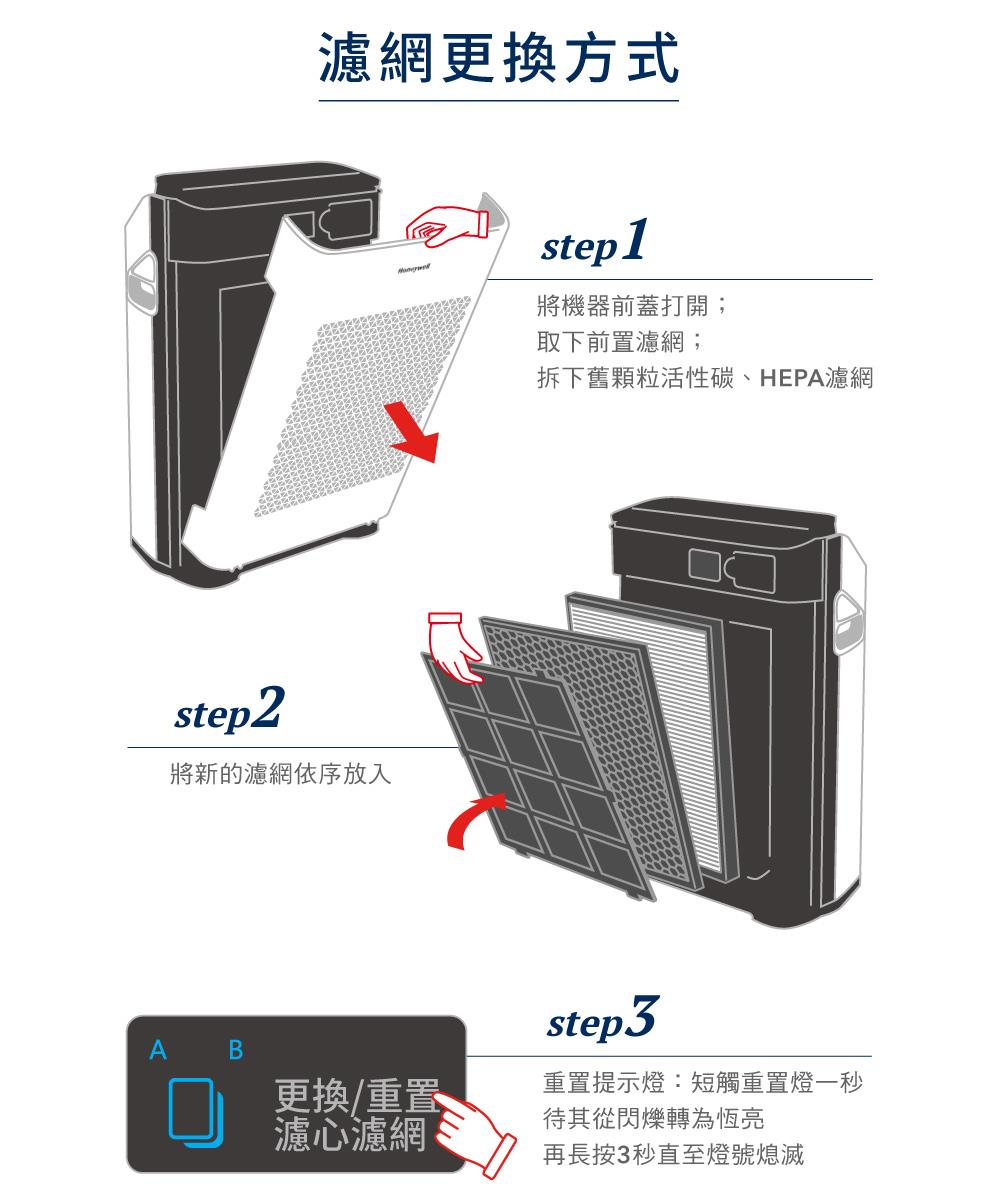 濾網更換方式

Honeywell

step1

將機器前蓋打開；
取下前置濾網；
拆下舊顆粒活性碳、HEPA濾網

step2

將新的濾網依序放入

A B

更換/重置
濾心濾網

step3

重置提示燈：短觸重置燈一秒
待其從閃爍轉為恆亮
再長按3秒直至燈號熄滅