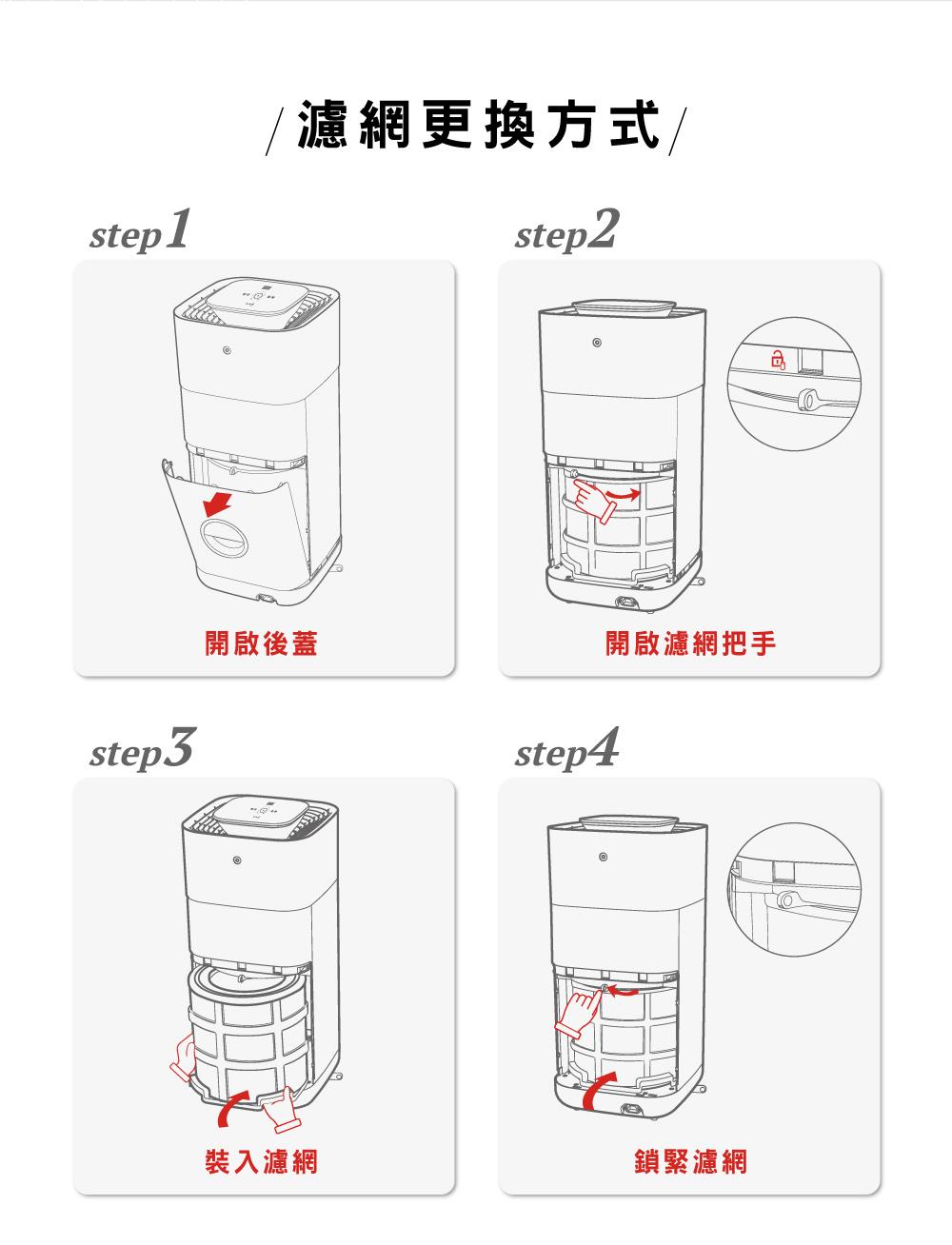 / 濾網更換方式 /

step1

開啟後蓋

step2

開啟濾網把手

step3

裝入濾網

step4

鎖緊濾網