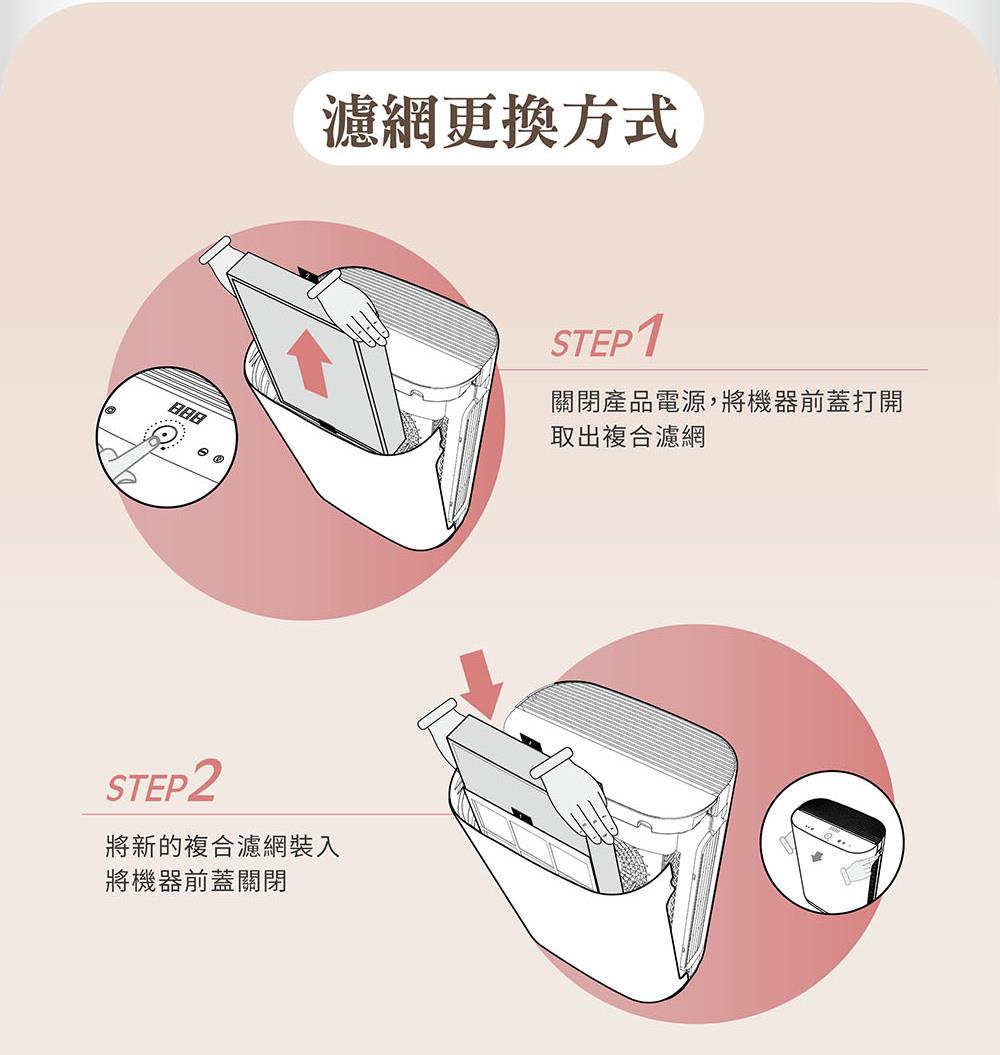 濾網更換方式

STEP1

關閉產品電源，將機器前蓋打開
取出複合濾網

STEP2

將新的複合濾網裝入
將機器前蓋關閉