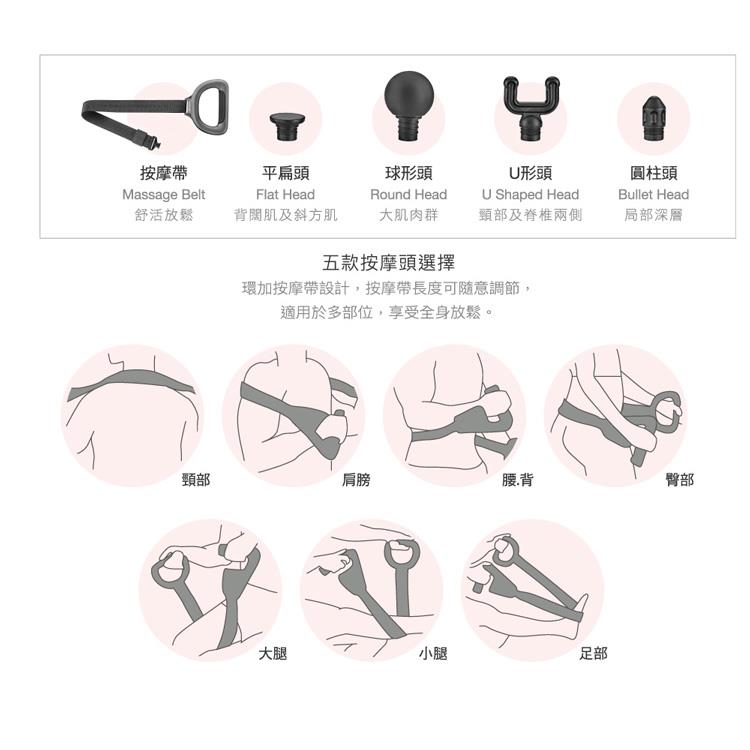 按摩帶
Massage Belt
舒活放鬆

平扁頭
Flat Head
背闊肌及斜方肌

球形頭
Round Head
大肌肉群

U形頭
U Shaped Head
頸部及脊椎兩側

圓柱頭
Bullet Head
局部深層

五款按摩頭選擇
環加按摩帶設計，按摩帶長度可隨意調節，
適用於多部位，享受全身放鬆。

頸部

肩膀

腰.背

臀部

大腿

小腿

足部