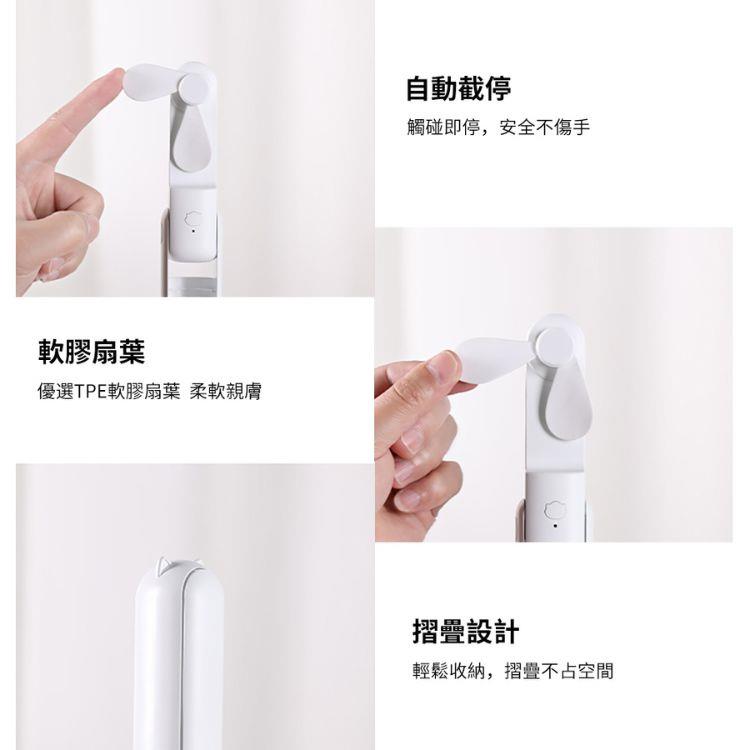 自動截停

觸碰即停，安全不傷手

軟膠扇葉

優選TPE軟膠扇葉 柔軟親膚

摺疊設計

輕鬆收納，摺疊不占空間