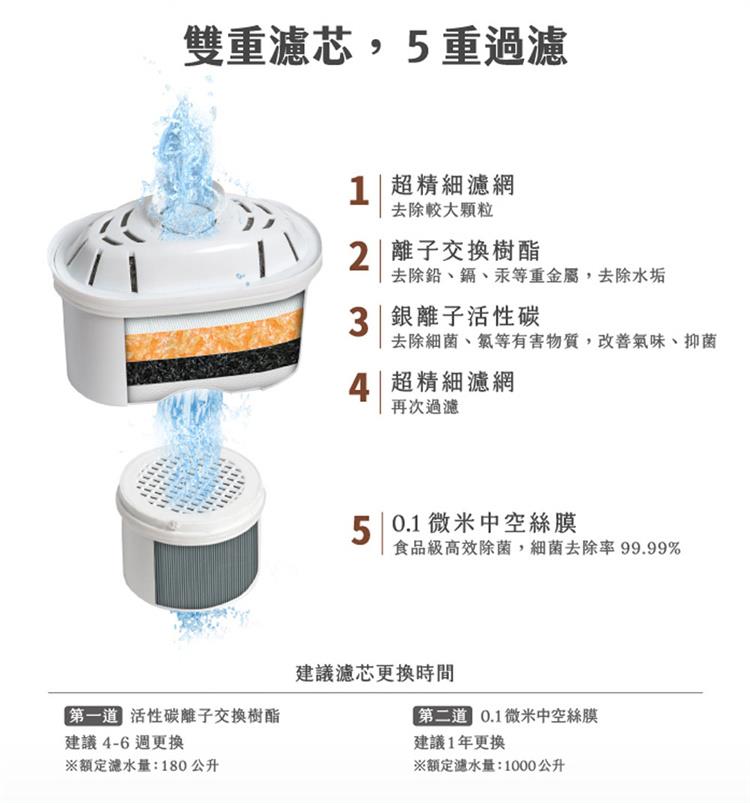 雙重濾芯，5 重過濾

1 超精細濾網
去除較大顆粒

2 離子交換樹酯
去除鉛、鎘、汞等重金屬，去除水垢

3 銀離子活性碳
去除細菌、氯等有害物質，改善氣味、抑菌

4 超精細濾網
再次過濾

5 0.1 微米中空絲膜
食品級高效除菌，細菌去除率 99.99%

建議濾芯更換時間

第一道 活性碳離子交換樹酯
建議 4-6 週更換
※額定濾水量：180 公升

第二道 0.1 微米中空絲膜
建議 1 年更換
※額定濾水量：1000 公升