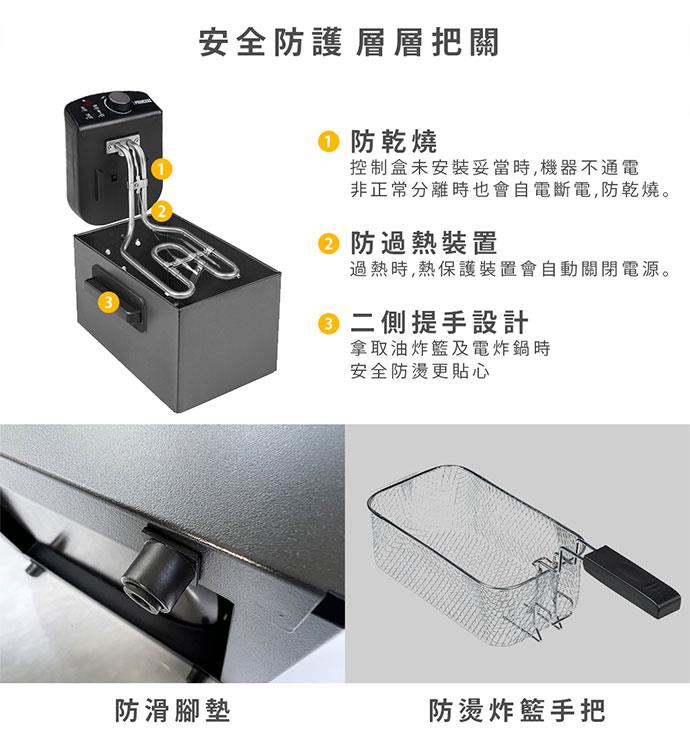 安全防護 層層把關

1

2

3

1 防乾燒
控制盒未安裝妥當時,機器不通電
非正常分離時也會自電斷電,防乾燒。

2 防過熱裝置
過熱時,熱保護裝置會自動關閉電源。

3 二側提手設計
拿取油炸籃及電炸鍋時
安全防燙更貼心

防滑腳墊

防燙炸籃手把