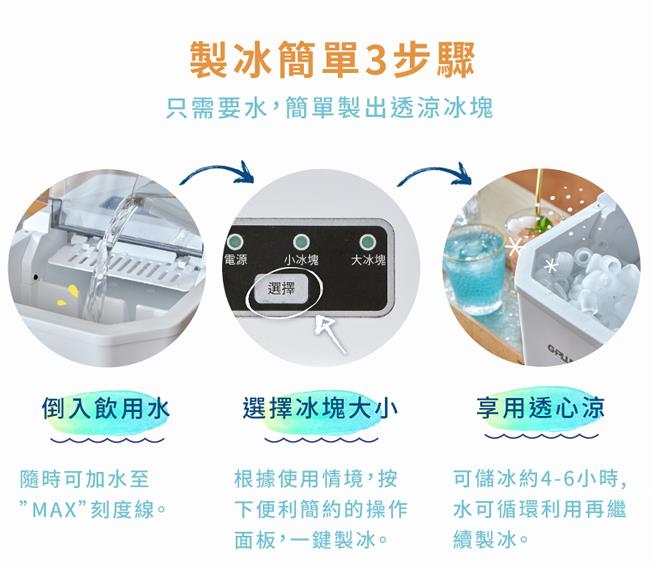 製冰簡單3步驟

只需要水，簡單製出透涼冰塊

電源
小冰塊
大冰塊
選擇

GPLU

倒入飲用水

隨時可加水至"MAX"刻度線。

選擇冰塊大小

根據使用情境，按下便利簡約的操作面板，一鍵製冰。

享用透心涼

可儲冰約4-6小時，水可循環利用再繼續製冰。