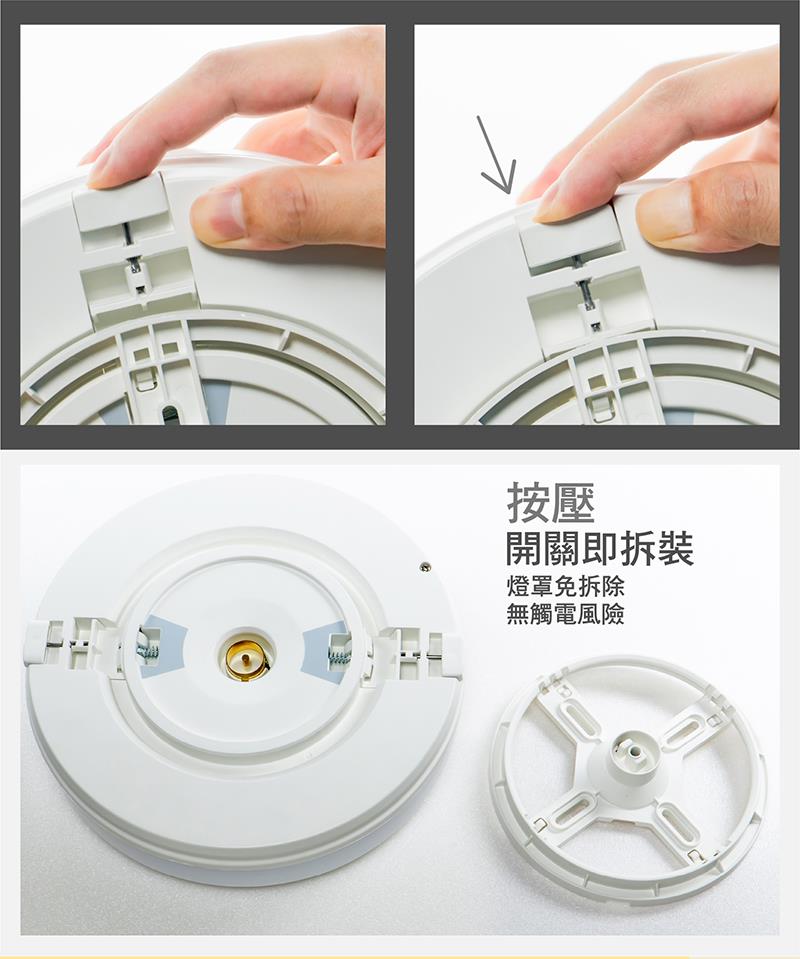 按壓
開關即拆裝
燈罩免拆除
無觸電風險