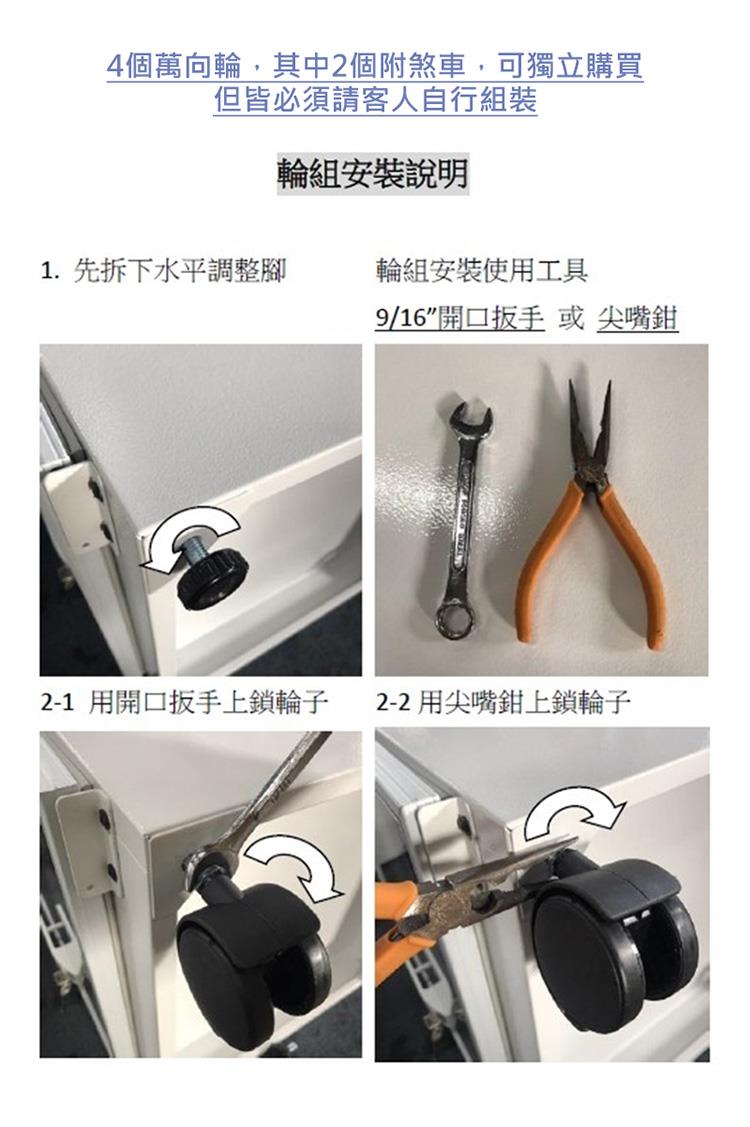 4個萬向輪，其中2個附煞車，可獨立購買
但皆必須請客人自行組裝

輪組安裝說明

1. 先拆下水平調整腳

輪組安裝使用工具
9/16"開口扳手 或 尖嘴鉗

2-1 用開口扳手上鎖輪子

2-2 用尖嘴鉗上鎖輪子