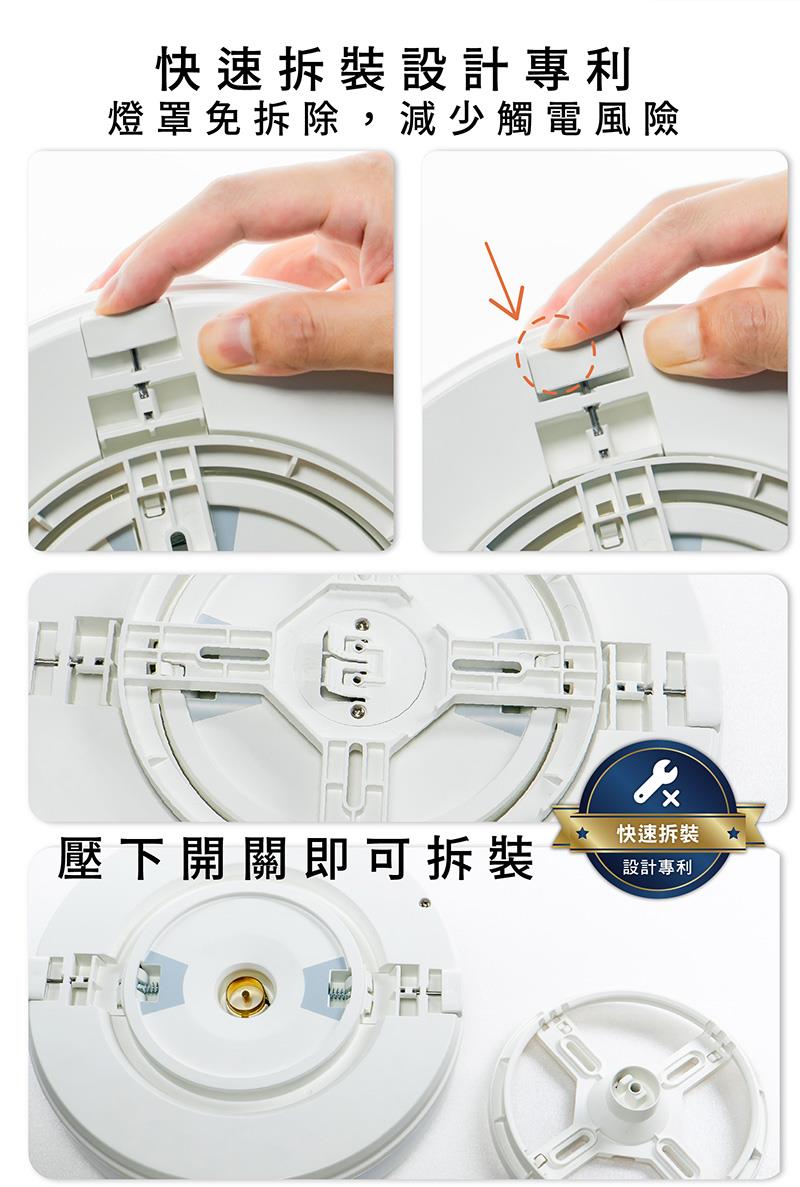 快速拆裝設計專利
燈罩免拆除，減少觸電風險

壓下開關即可拆裝

快速拆裝
設計專利