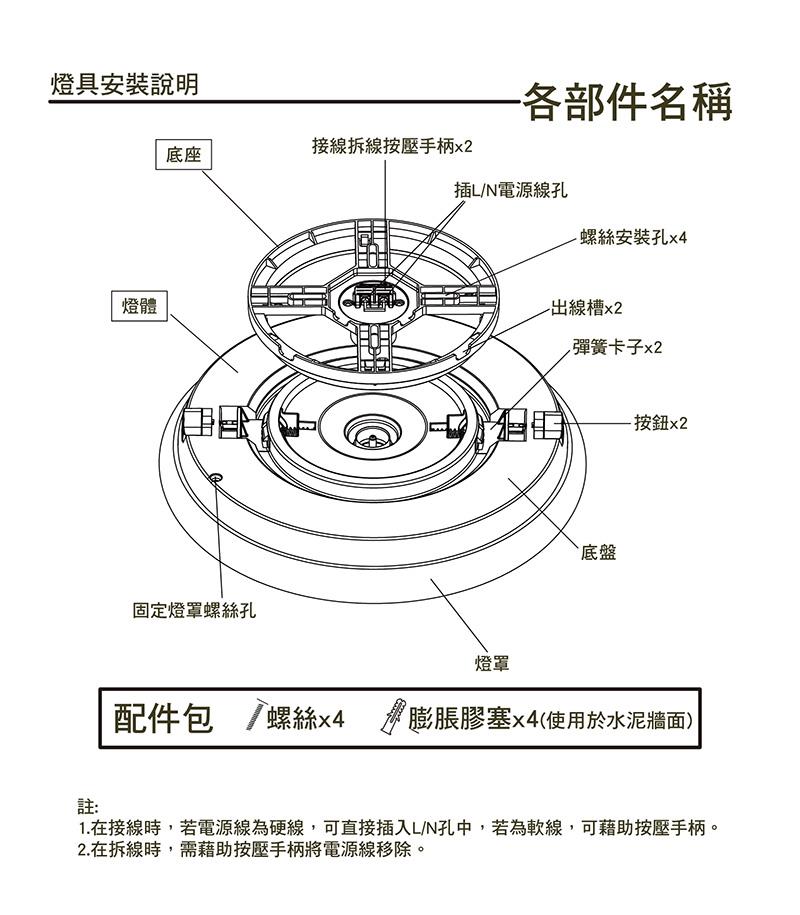 燈具安裝說明

各部件名稱

底座

接線拆線按壓手柄x2

插L/N電源線孔

螺絲安裝孔x4

燈體

出線槽x2

彈簧卡子x2

按鈕x2

底盤

固定燈罩螺絲孔

燈罩

配件包 螺絲x4 膨脹膠塞x4(使用於水泥牆面)

註:
1.在接線時，若電源線為硬線，可直接插入L/N孔中，若為軟線，可藉助按壓手柄。
2.在拆線時，需藉助按壓手柄將電源線移除。