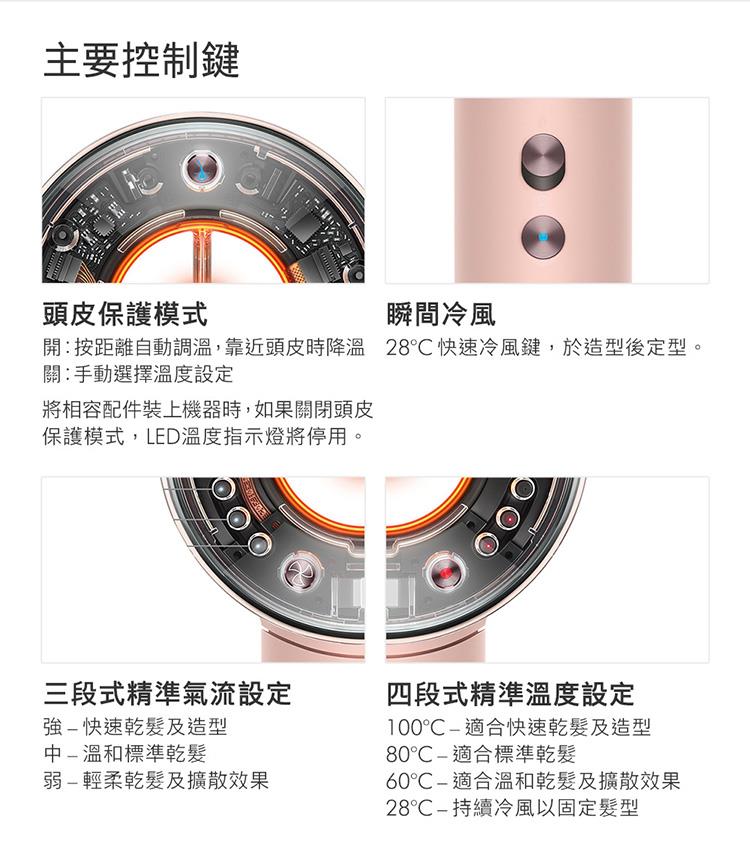 主要控制鍵

頭皮保護模式

開：按距離自動調溫，靠近頭皮時降溫
關：手動選擇溫度設定

將相容配件裝上機器時，如果關閉頭皮保護模式，LED溫度指示燈將停用。

瞬間冷風

28°C 快速冷風鍵，於造型後定型。

三段式精準氣流設定

強 – 快速乾髮及造型
中 – 溫和標準乾髮
弱 – 輕柔乾髮及擴散效果

四段式精準溫度設定

100°C – 適合快速乾髮及造型
80°C – 適合標準乾髮
60°C – 適合溫和乾髮及擴散效果
28°C – 持續冷風以固定髮型