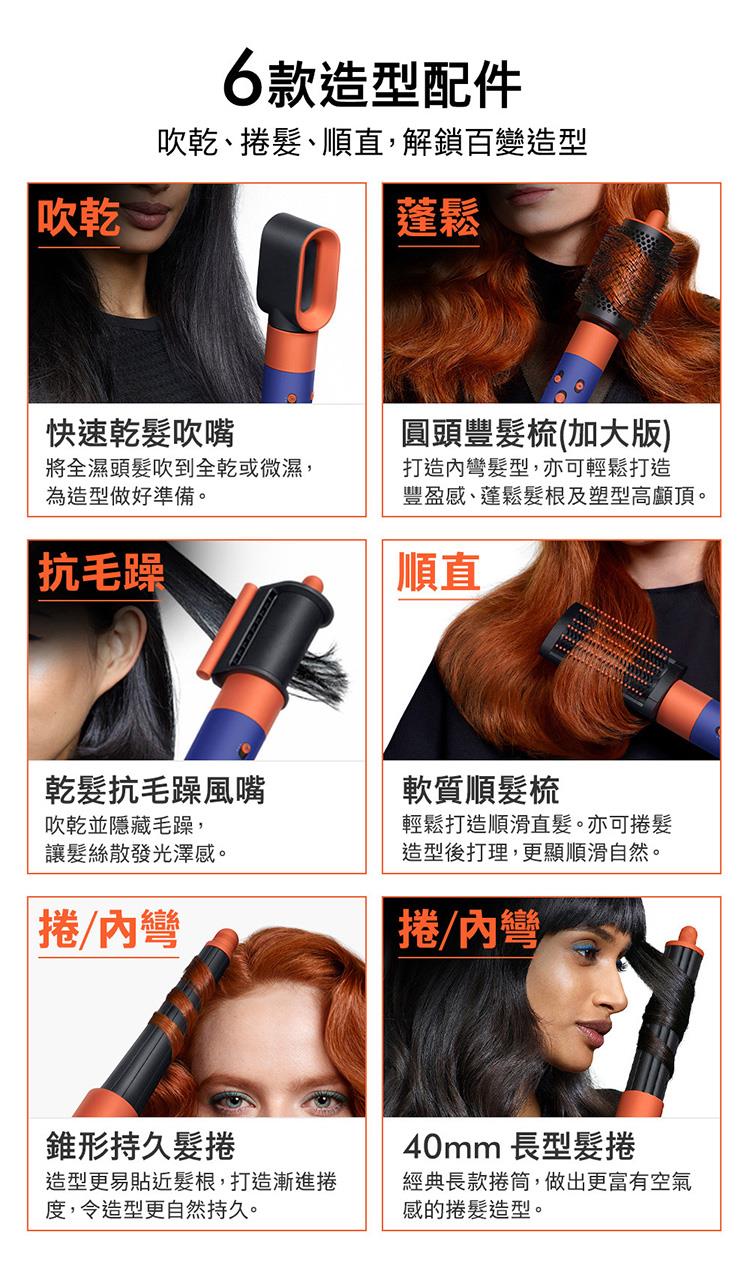 6款造型配件

吹乾、捲髮、順直，解鎖百變造型

吹乾

快速乾髮吹嘴

將全濕頭髮吹到全乾或微濕，為造型做好準備。

蓬鬆

圓頭豐髮梳(加大版)

打造內彎髮型，亦可輕鬆打造豐盈感、蓬鬆髮根及塑型高顱頂。

抗毛躁

乾髮抗毛躁風嘴

吹乾並隱藏毛躁，讓髮絲散發光澤感。

順直

軟質順髮梳

輕鬆打造順滑直髮。亦可捲髮造型後打理，更顯順滑自然。

捲/內彎

錐形持久髮捲

造型更易貼近髮根，打造漸進捲度，令造型更自然持久。

捲/內彎

40mm 長型髮捲

經典長款捲筒，做出更富有空氣感的捲髮造型。