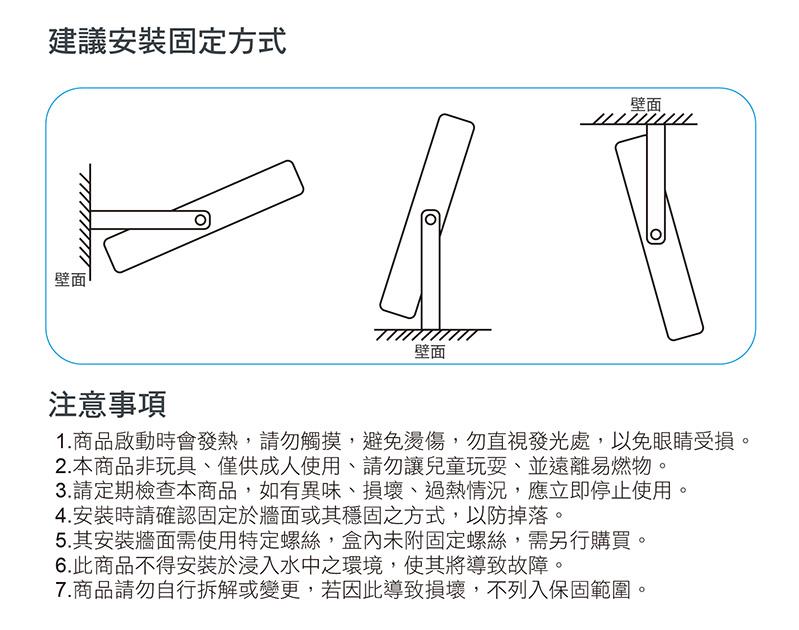 建議安裝固定方式

壁面

壁面

壁面

注意事項

1.商品啟動時會發熱，請勿觸摸，避免燙傷，勿直視發光處，以免眼睛受損。
2.本商品非玩具、僅供成人使用、請勿讓兒童玩耍、並遠離易燃物。
3.請定期檢查本商品，如有異味、損壞、過熱情況，應立即停止使用。
4.安裝時請確認固定於牆面或其穩固之方式，以防掉落。
5.其安裝牆面需使用特定螺絲，盒內未附固定螺絲，需另行購買。
6.此商品不得安裝於浸入水中之環境，使其將導致故障。
7.商品請勿自行拆解或變更，若因此導致損壞，不列入保固範圍。