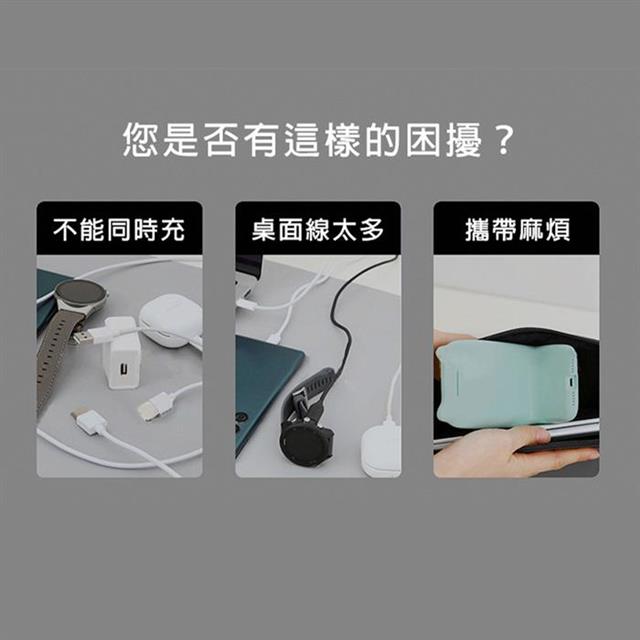 您是否有這樣的困擾？

不能同時充

桌面線太多

攜帶麻煩