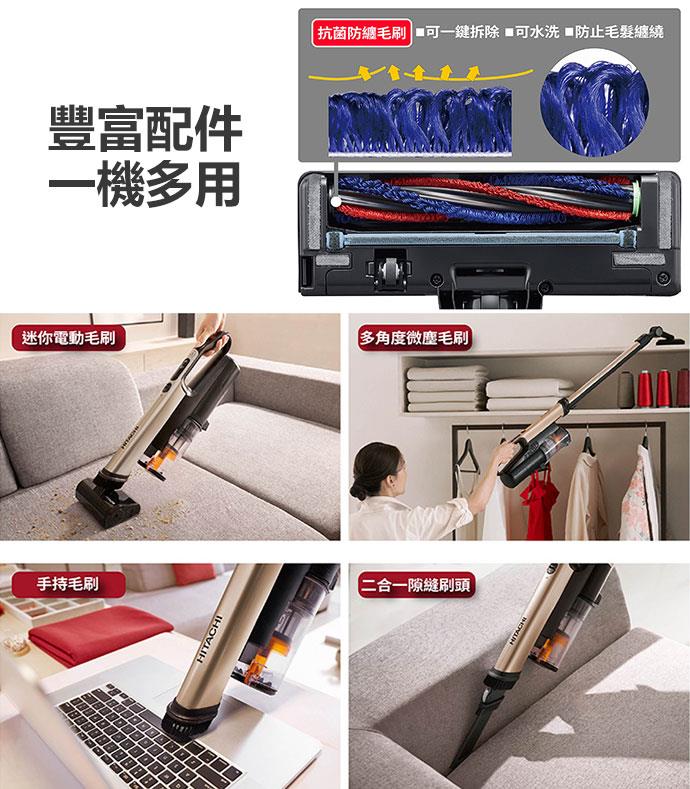 豐富配件
一機多用

抗菌防纏毛刷 ■可一鍵拆除 ■可水洗 ■防止毛髮纏繞

迷你電動毛刷

HITACHI

多角度微塵毛刷

手持毛刷

HITACHI

二合一隙縫刷頭

HITACHI