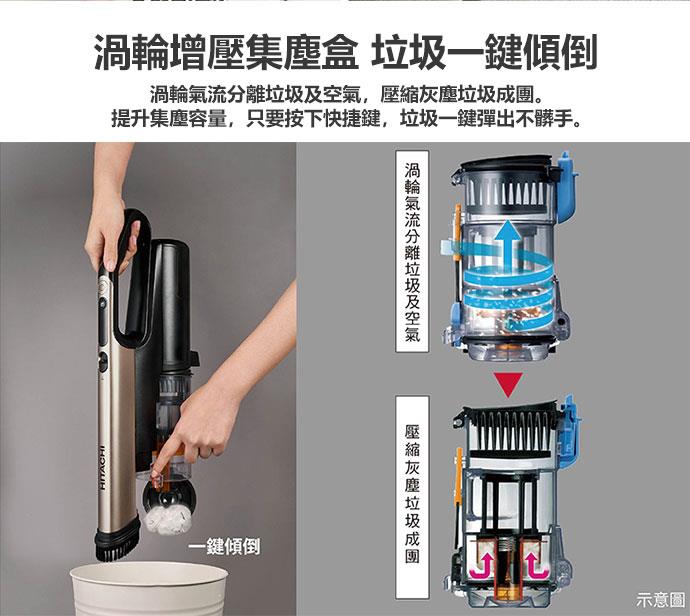 渦輪增壓集塵盒 垃圾一鍵傾倒

渦輪氣流分離垃圾及空氣，壓縮灰塵垃圾成團。
提升集塵容量，只要按下快捷鍵，垃圾一鍵彈出不髒手。

HITACHI

一鍵傾倒

渦輪氣流分離垃圾及空氣

壓縮灰塵垃圾成團

示意圖