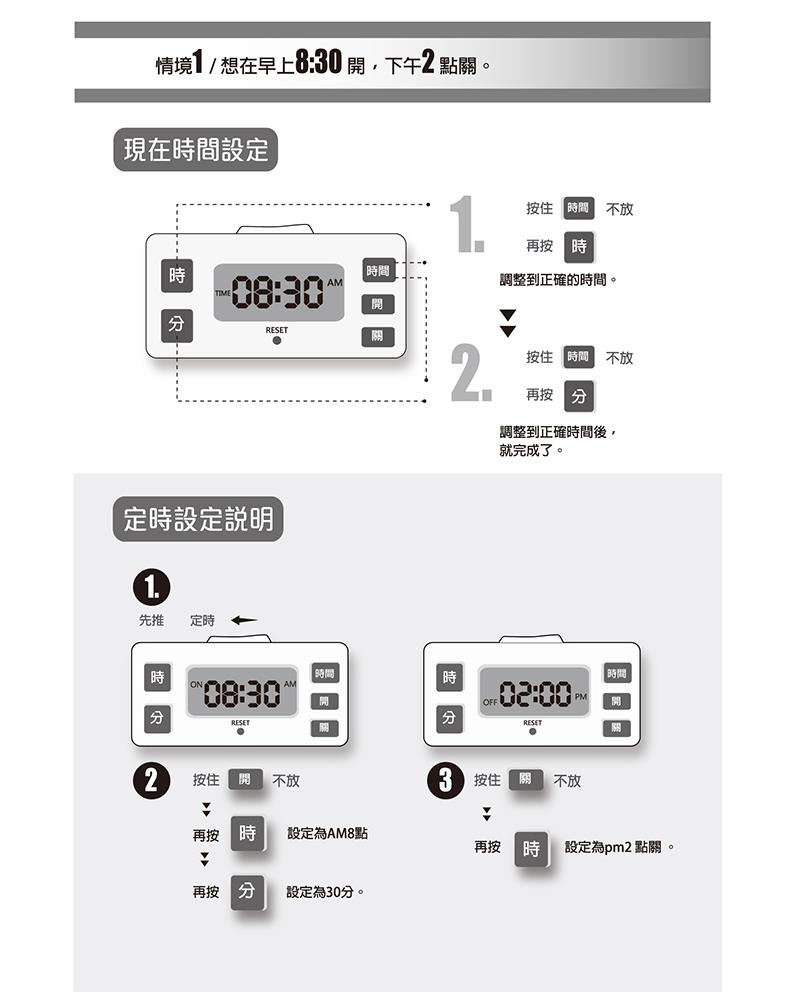 情境1 / 想在早上8:30 開，下午2 點關。

現在時間設定

時
分
TIME 08:30 AM
RESET
時間
開
關

1.
按住 時間 不放
再按 時
調整到正確的時間。

2.
按住 時間 不放
再按 分
調整到正確時間後，就完成了。

定時設定說明

1.
先推 定時

時
分
ON 08:30 AM
RESET
時間
開
關

時
分
OFF 02:00 PM
RESET
時間
開
關

2
按住 開 不放
再按 時 設定為AM8點
再按 分 設定為30分。

3
按住 關 不放
再按 時 設定為pm2 點關 。