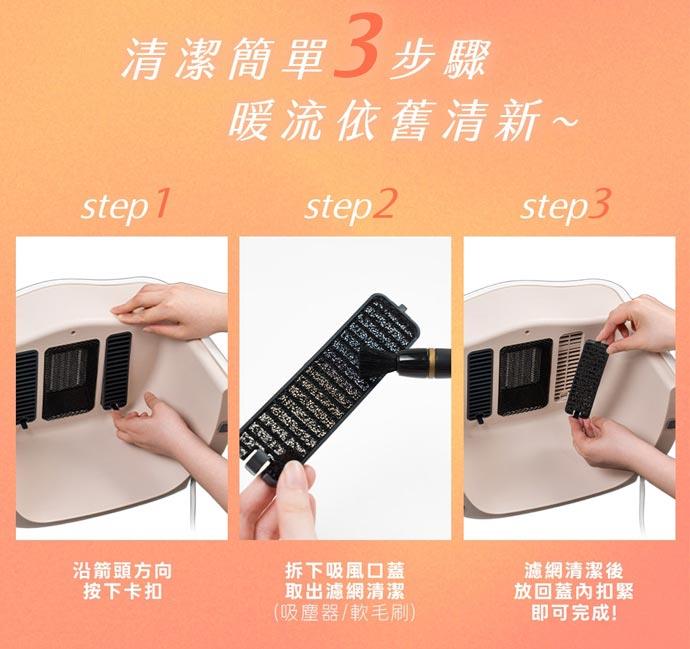 清潔簡單3步驟
暖流依舊清新~

step1

step2

step3

沿箭頭方向
按下卡扣

拆下吸風口蓋
取出濾網清潔
(吸塵器/軟毛刷)

濾網清潔後
放回蓋內扣緊
即可完成!