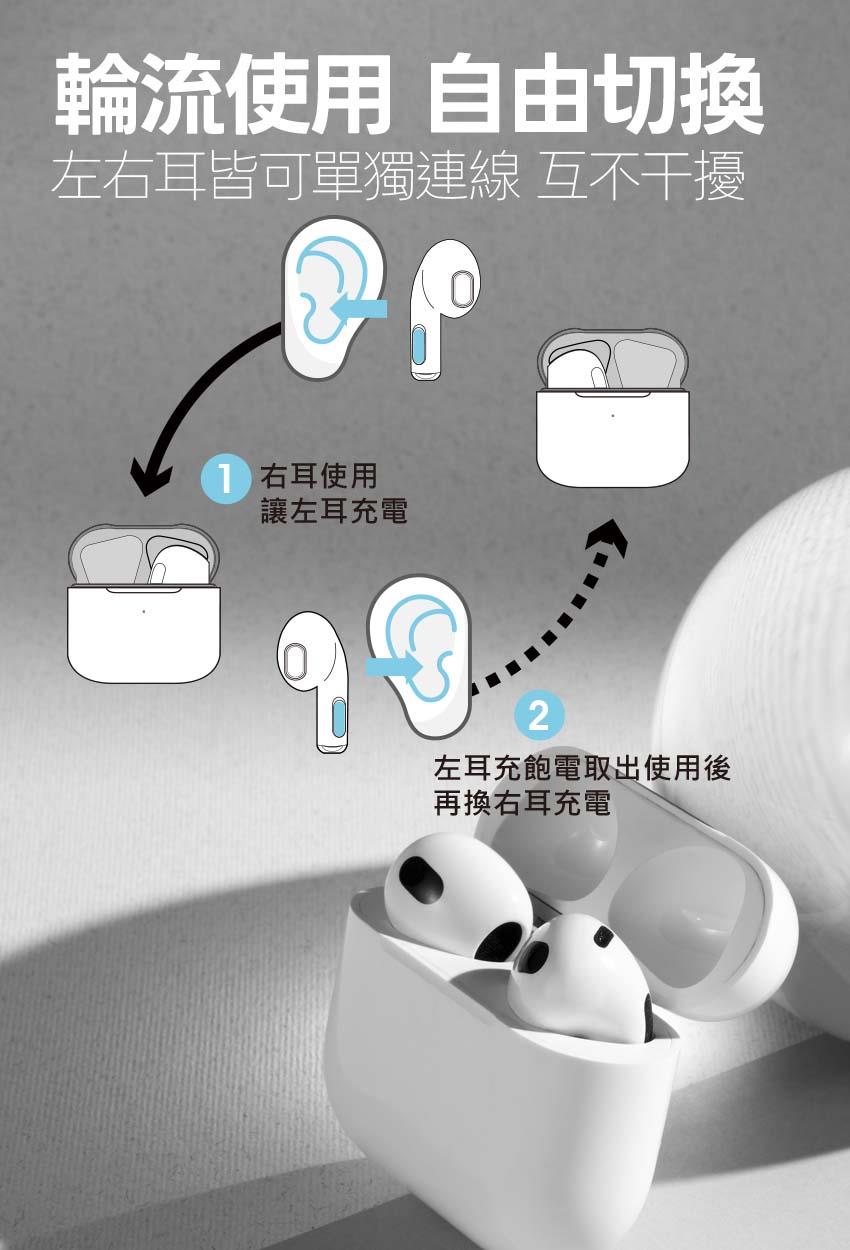 輪流使用 自由切換
左右耳皆可單獨連線 互不干擾

1 右耳使用
讓左耳充電

2
左耳充飽電取出使用後
再換右耳充電