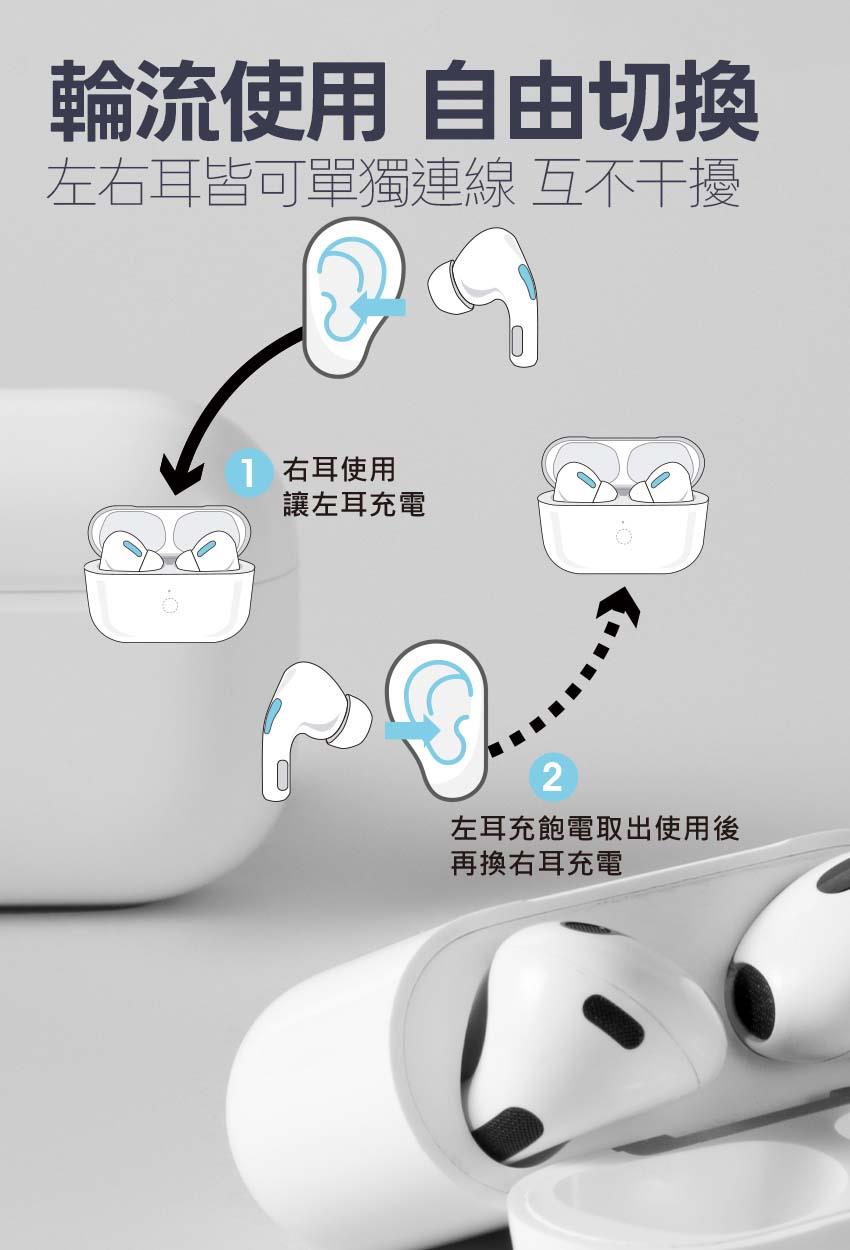 輪流使用 自由切換
左右耳皆可單獨連線 互不干擾

1 右耳使用
讓左耳充電

2
左耳充飽電取出使用後
再換右耳充電