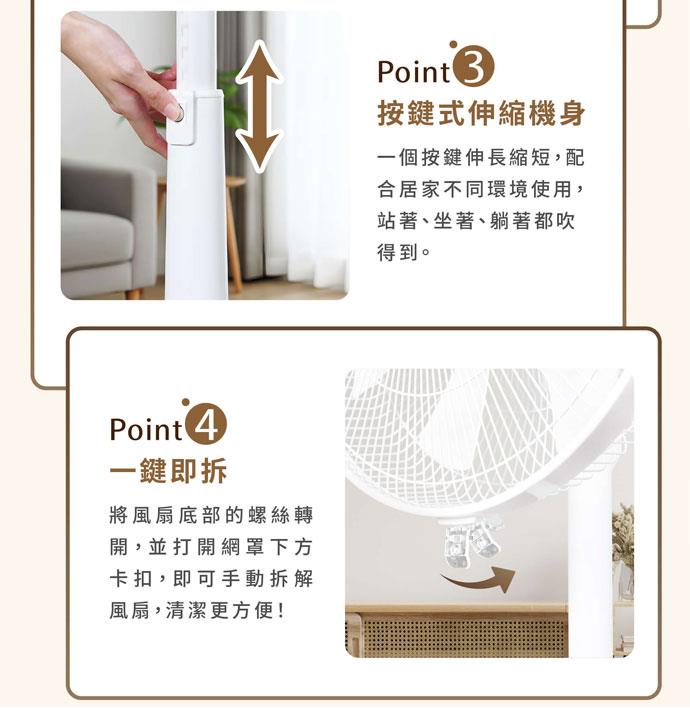 Point 3
按鍵式伸縮機身

一個按鍵伸長縮短，配合居家不同環境使用，站著、坐著、躺著都吹得到。

Point 4
一鍵即拆

將風扇底部的螺絲轉開，並打開網罩下方卡扣，即可手動拆解風扇，清潔更方便！