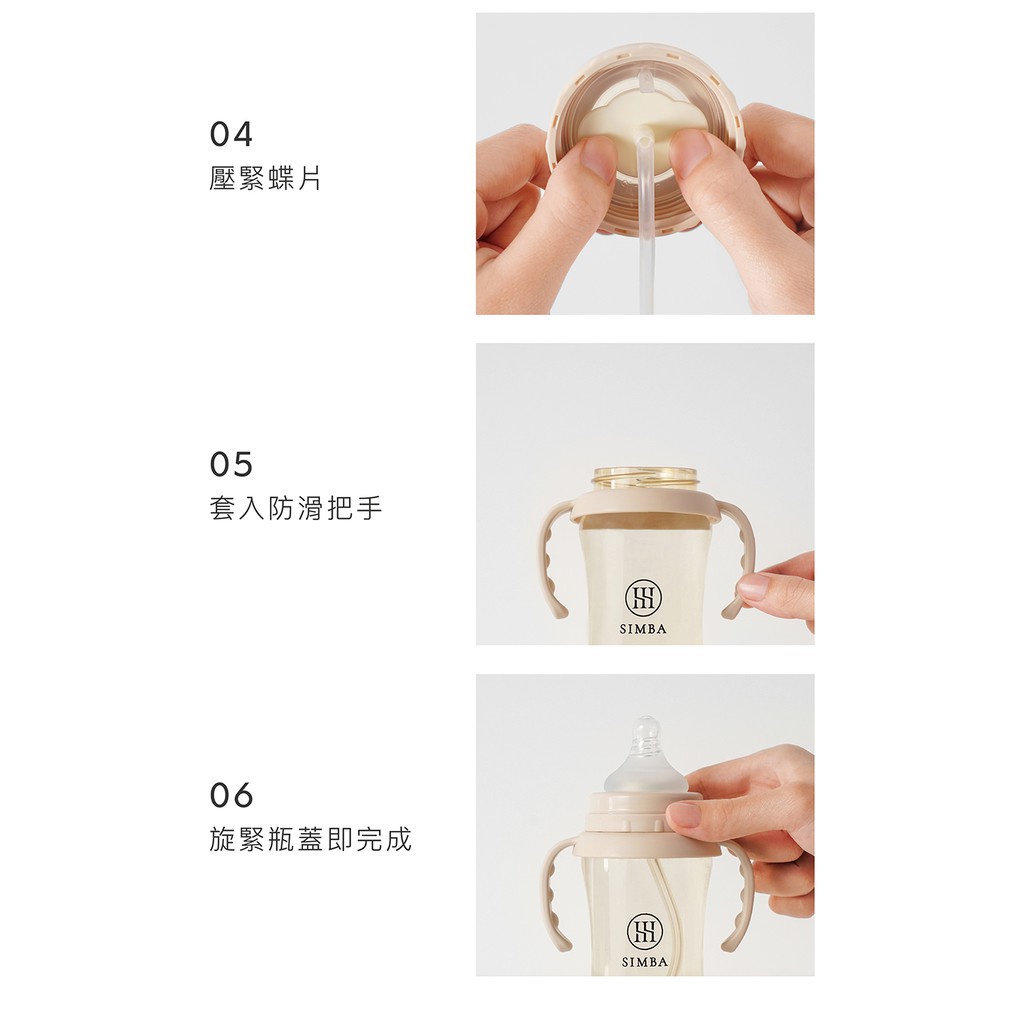 04
壓緊蝶片

05
套入防滑把手

SIMBA

06
旋緊瓶蓋即完成

SIMBA