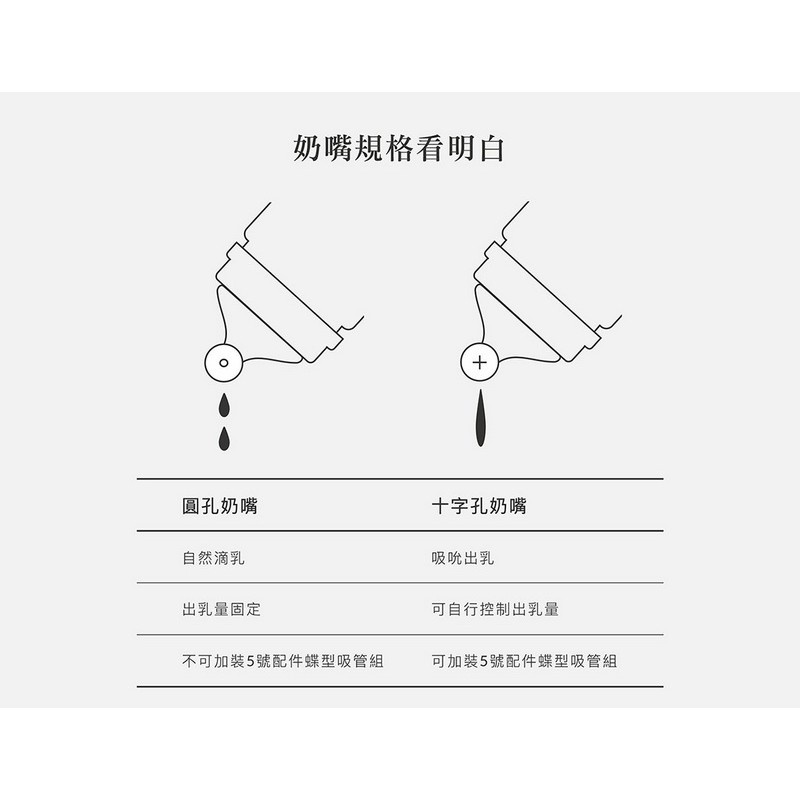 奶嘴規格看明白

| 圓孔奶嘴 | 十字孔奶嘴 |
|---|---|
| 自然滴乳 | 吸吮出乳 |
| 出乳量固定 | 可自行控制出乳量 |
| 不可加裝5號配件蝶型吸管組 | 可加裝5號配件蝶型吸管組 |