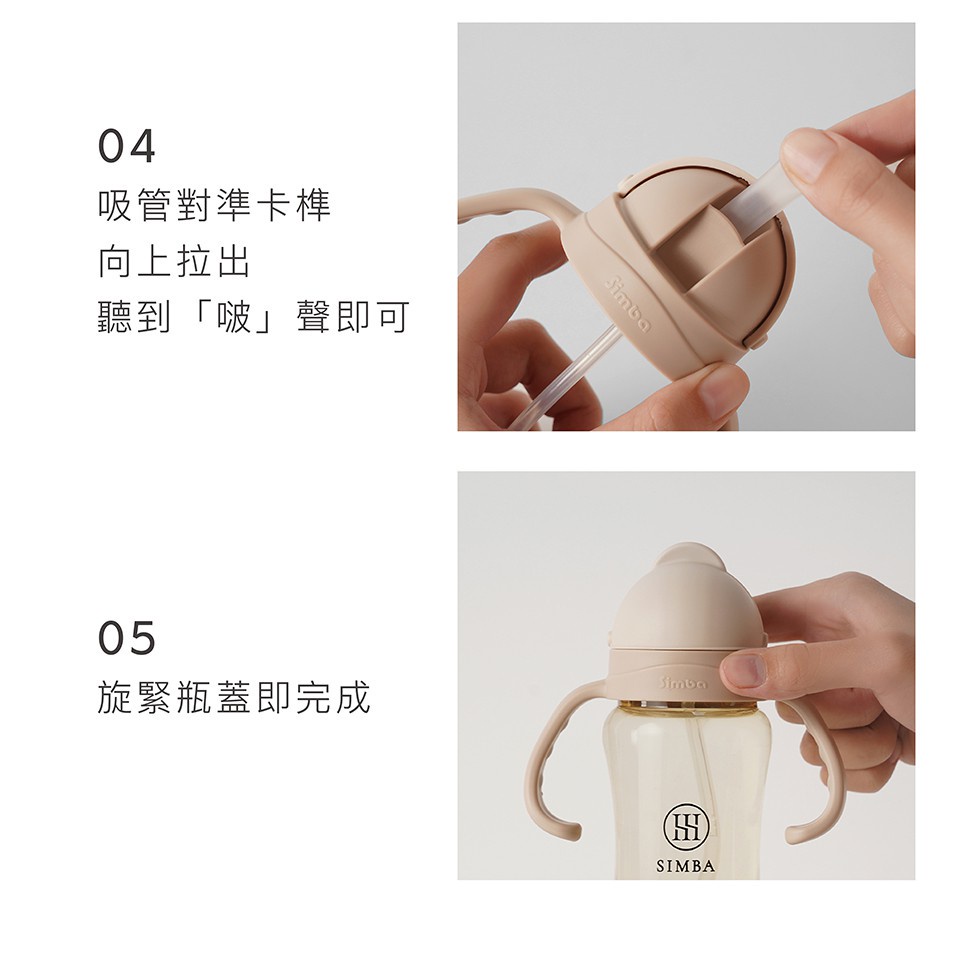 04
吸管對準卡榫
向上拉出
聽到「啵」聲即可

Simba

05
旋緊瓶蓋即完成

Simba

SIMBA