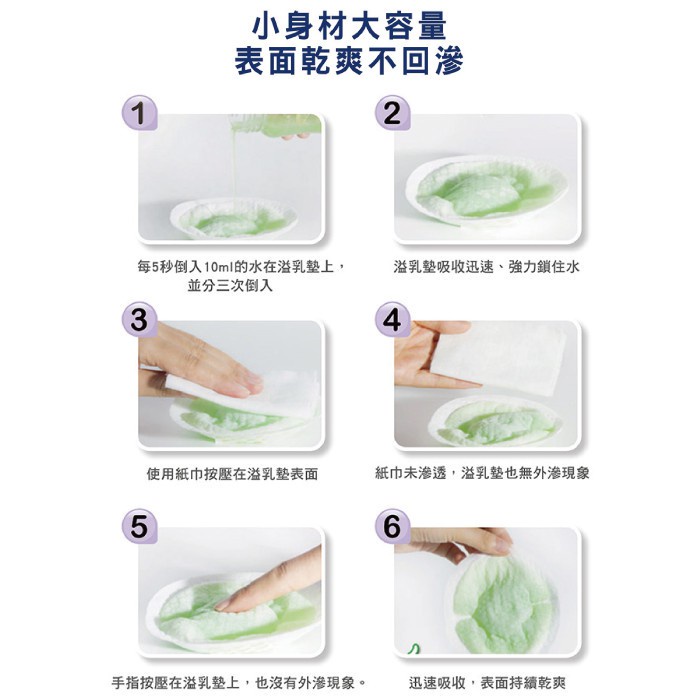 小身材大容量
表面乾爽不回滲

1

每5秒倒入10ml的水在溢乳墊上，並分三次倒入

2

溢乳墊吸收迅速、強力鎖住水

3

使用紙巾按壓在溢乳墊表面

4

紙巾未滲透，溢乳墊也無外滲現象

5

手指按壓在溢乳墊上，也沒有外滲現象。

6

迅速吸收，表面持續乾爽