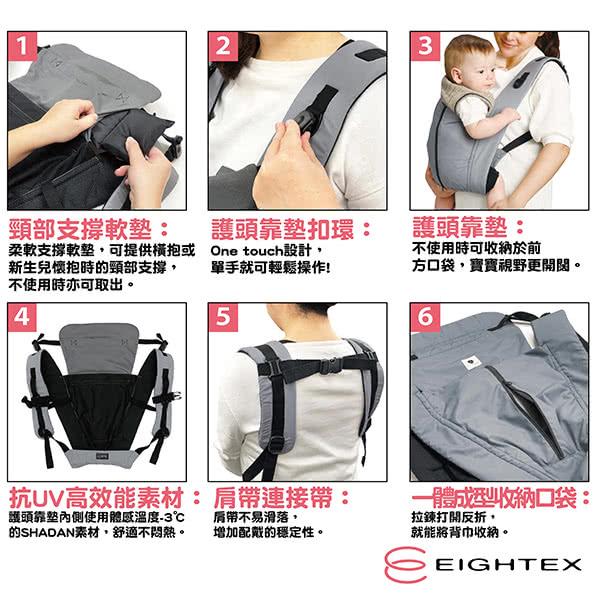 1

頸部支撐軟墊：
柔軟支撐軟墊，可提供橫抱或新生兒懷抱時的頸部支撐，不使用時亦可取出。

2

護頭靠墊扣環：
One touch設計，單手就可輕鬆操作!

3

護頭靠墊：
不使用時可收納於前方口袋，寶寶視野更開闊。

4

抗UV高效能素材：
護頭靠墊內側使用體感溫度-3℃的SHADAN素材，舒適不悶熱。

5

肩帶連接帶：
肩帶不易滑落，增加配戴的穩定性。

6

一體成型收納口袋：
拉鍊打開反折，就能將背巾收納。

EIGHTEX