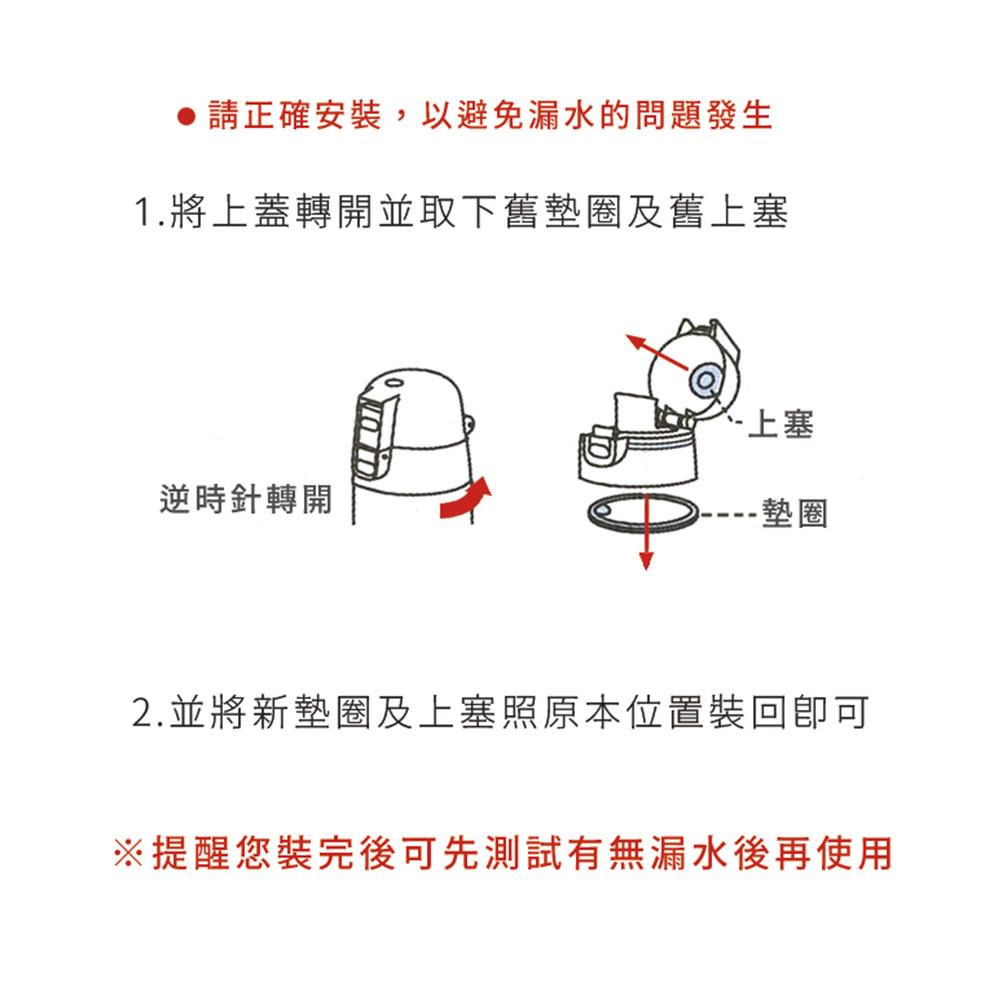 ● 請正確安裝，以避免漏水的問題發生

1.將上蓋轉開並取下舊墊圈及舊上塞

逆時針轉開

上塞

墊圈

2.並將新墊圈及上塞照原本位置裝回即可

※提醒您裝完後可先測試有無漏水後再使用