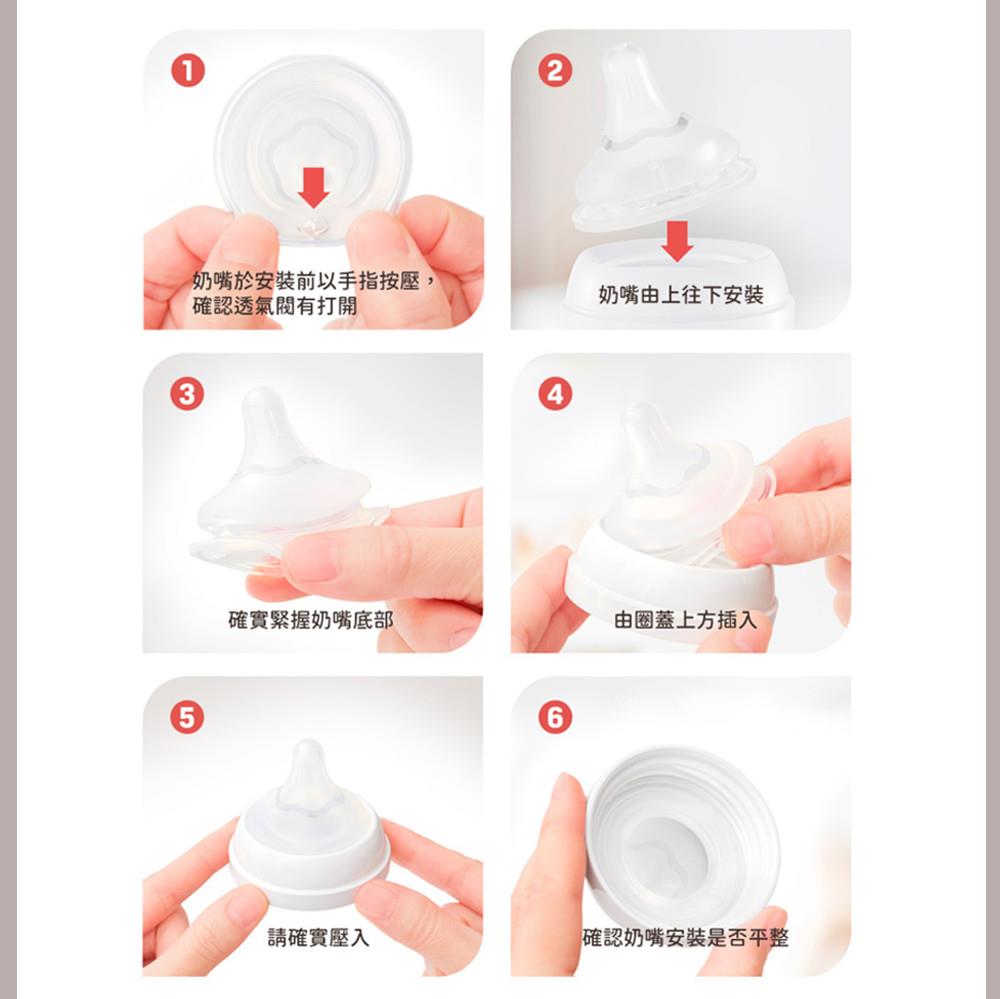 1
奶嘴於安裝前以手指按壓，確認透氣閥有打開

2
奶嘴由上往下安裝

3
確實緊握奶嘴底部

4
由圈蓋上方插入

5
請確實壓入

6
確認奶嘴安裝是否平整