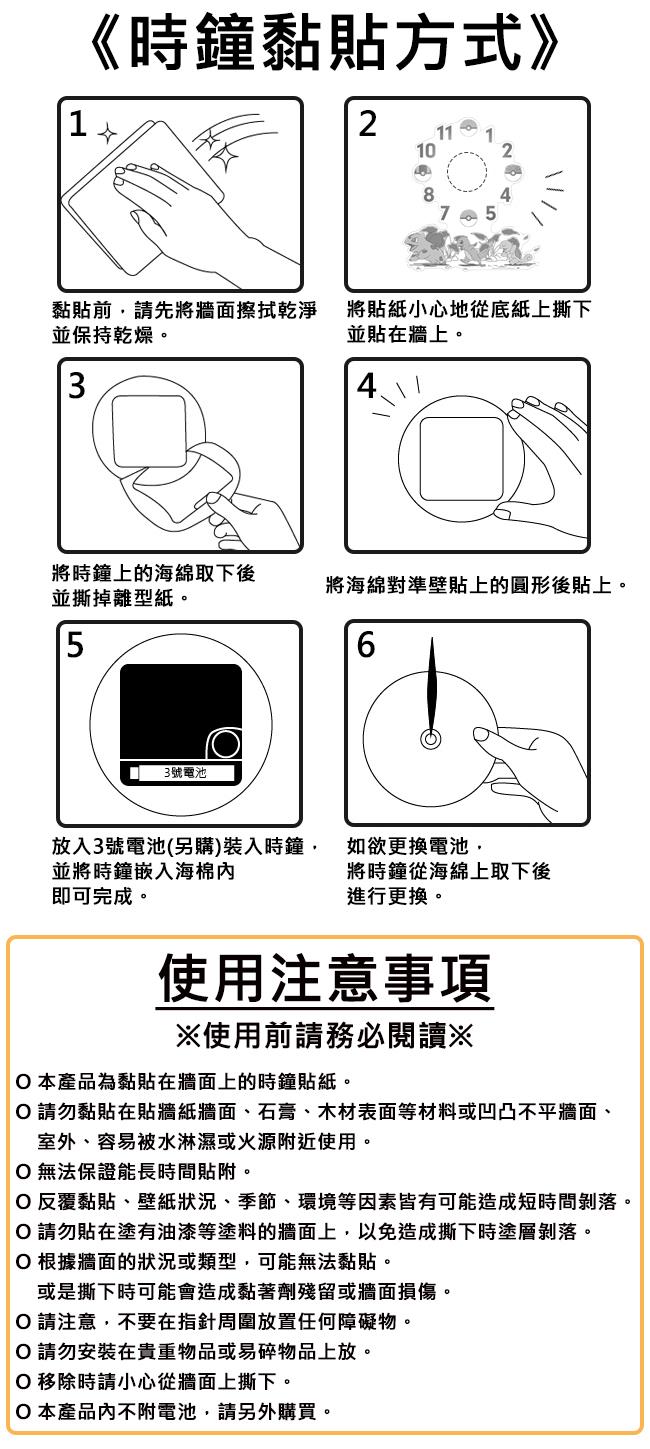 《時鐘黏貼方式》

1

黏貼前，請先將牆面擦拭乾淨並保持乾燥。

2

11 1 10 2 8 4 7 5

將貼紙小心地從底紙上撕下並貼在牆上。

3

將時鐘上的海綿取下後並撕掉離型紙。

4

將海綿對準壁貼上的圓形後貼上。

5

3號電池

放入3號電池(另購)裝入時鐘，並將時鐘嵌入海棉內即可完成。

6

如欲更換電池，將時鐘從海綿上取下後進行更換。

使用注意事項

※使用前請務必閱讀※

O 本產品為黏貼在牆面上的時鐘貼紙。
O 請勿黏貼在貼牆紙牆面、石膏、木材表面等材料或凹凸不平牆面、室外、容易被水淋濕或火源附近使用。
O 無法保證能長時間貼附。
O 反覆黏貼、壁紙狀況、季節、環境等因素皆有可能造成短時間剝落。
O 請勿貼在塗有油漆等塗料的牆面上，以免造成撕下時塗層剝落。
O 根據牆面的狀況或類型，可能無法黏貼。
或是撕下時可能會造成黏著劑殘留或牆面損傷。
O 請注意，不要在指針周圍放置任何障礙物。
O 請勿安裝在貴重物品或易碎物品上放。
O 移除時請小心從牆面上撕下。
O 本產品內不附電池，請另外購買。