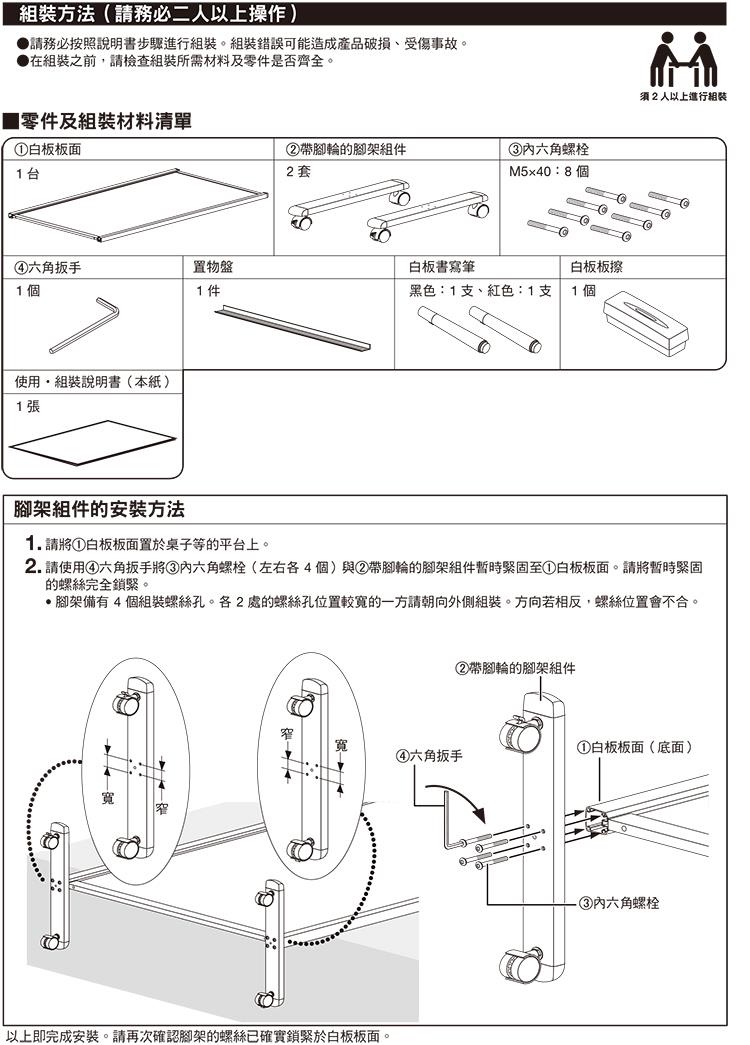 組裝方法（請務必二人以上操作）

●請務必按照說明書步驟進行組裝。組裝錯誤可能造成產品破損、受傷事故。
●在組裝之前，請檢查組裝所需材料及零件是否齊全。

須 2 人以上進行組裝

■零件及組裝材料清單

| ①白板板面 | ②帶腳輪的腳架組件 | ③內六角螺栓 |
|---|---|---|
| 1 台 | 2 套 | M5×40：8 個 |

| ④六角扳手 | 置物盤 | 白板書寫筆 | 白板板擦 |
|---|---|---|---|
| 1 個 | 1 件 | 黑色：1 支、紅色：1 支 | 1 個 |

| 使用・組裝說明書（本紙） |
|---|
| 1 張 |

腳架組件的安裝方法

1. 請將①白板板面置於桌子等的平台上。
2. 請使用④六角扳手將③內六角螺栓（左右各 4 個）與②帶腳輪的腳架組件暫時緊固至①白板板面。請將暫時緊固的螺絲完全鎖緊。
• 腳架備有 4 個組裝螺絲孔。各 2 處的螺絲孔位置較寬的一方請朝向外側組裝。方向若相反，螺絲位置會不合。

寬
窄
窄
寬
②帶腳輪的腳架組件
④六角扳手
①白板板面（底面）
③內六角螺栓

以上即完成安裝。請再次確認腳架的螺絲已確實鎖緊於白板板面。