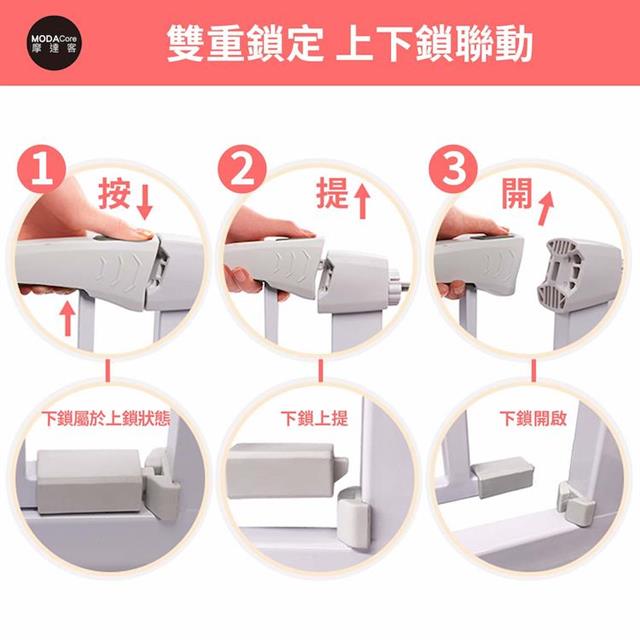 MODACore
摩達客

雙重鎖定 上下鎖聯動

1
按

2
提

3
開

下鎖屬於上鎖狀態

下鎖上提

下鎖開啟