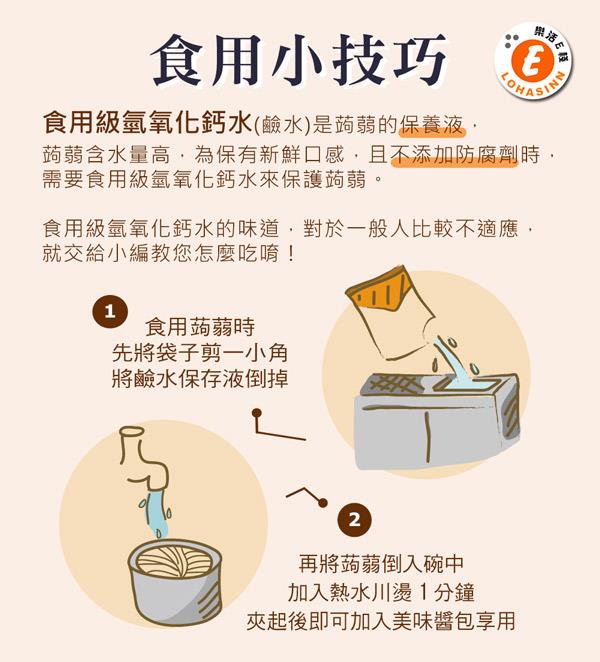 食用小技巧

樂活E棧
E
LOHASINN

食用級氫氧化鈣水(鹼水)是蒟蒻的保養液，蒟蒻含水量高，為保有新鮮口感，且不添加防腐劑時，需要食用級氫氧化鈣水來保護蒟蒻。

食用級氫氧化鈣水的味道，對於一般人比較不適應，就交給小編教您怎麼吃唷！

1
食用蒟蒻時
先將袋子剪一小角
將鹼水保存液倒掉

2
再將蒟蒻倒入碗中
加入熱水川燙 1 分鐘
夾起後即可加入美味醬包享用