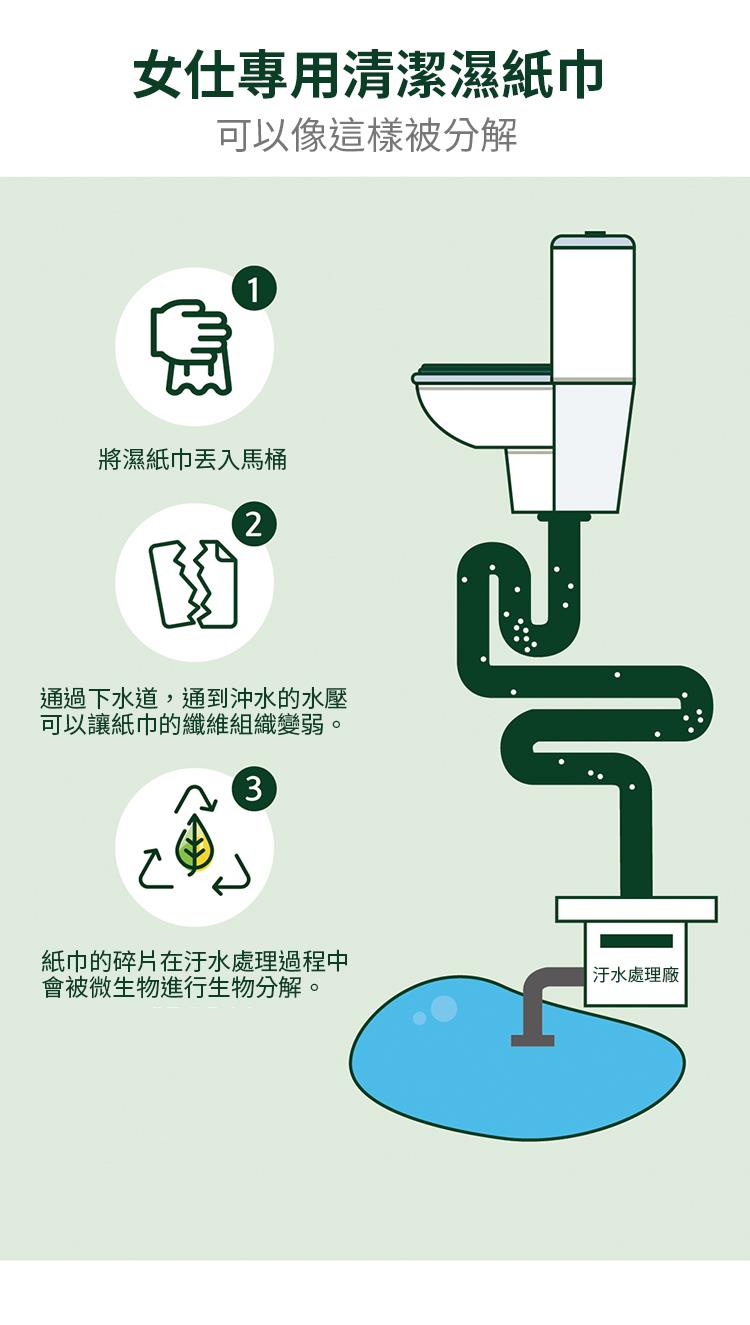 女仕專用清潔濕紙巾
可以像這樣被分解

1
將濕紙巾丟入馬桶

2
通過下水道，通到沖水的水壓可以讓紙巾的纖維組織變弱。

3
紙巾的碎片在汙水處理過程中會被微生物進行生物分解。

汙水處理廠