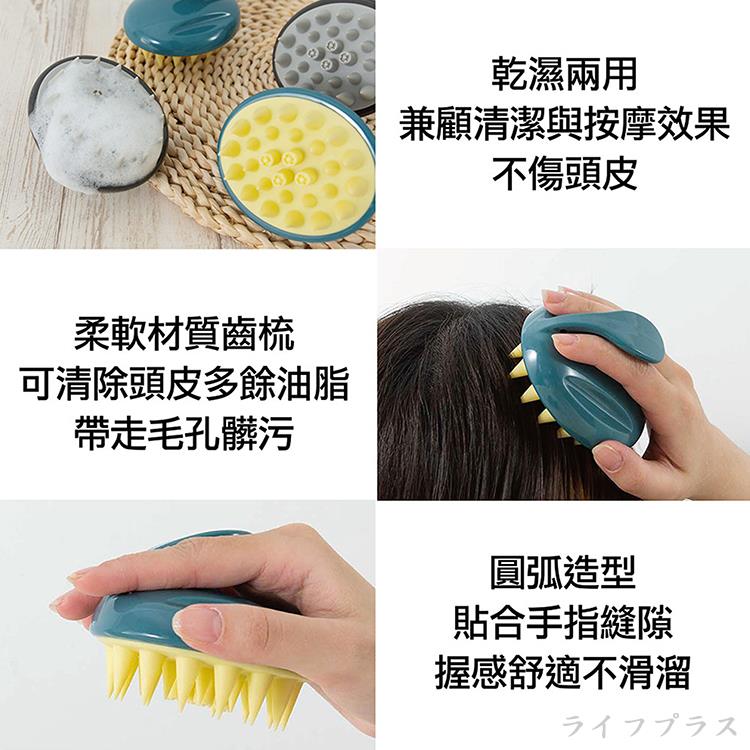 乾濕兩用
兼顧清潔與按摩效果
不傷頭皮

柔軟材質齒梳
可清除頭皮多餘油脂
帶走毛孔髒污

圓弧造型
貼合手指縫隙
握感舒適不滑溜

ライフプラス