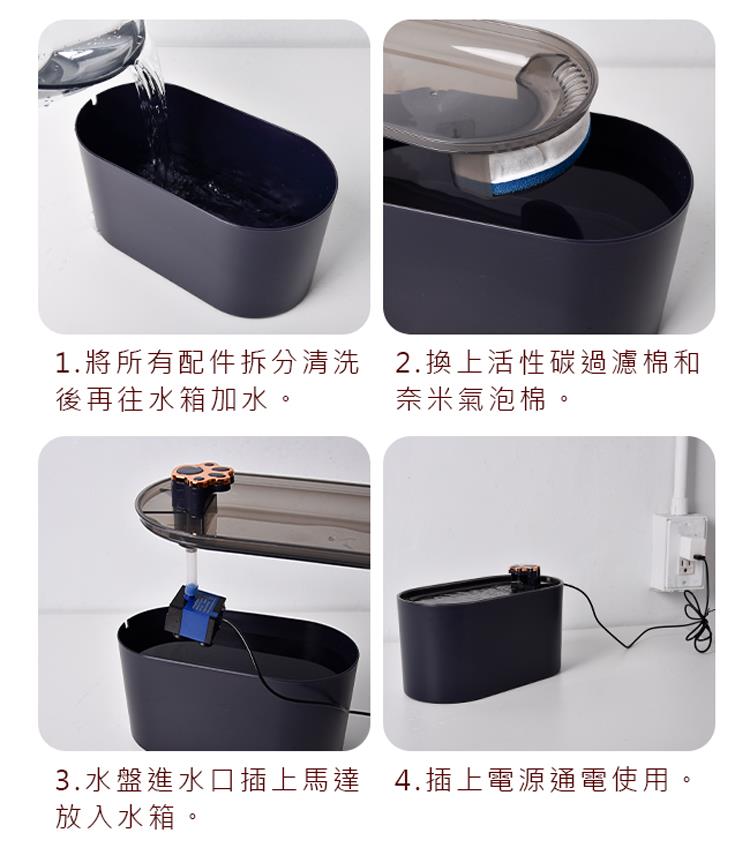 1.將所有配件拆分清洗後再往水箱加水。

2.換上活性碳過濾棉和奈米氣泡棉。

3.水盤進水口插上馬達放入水箱。

4.插上電源通電使用。