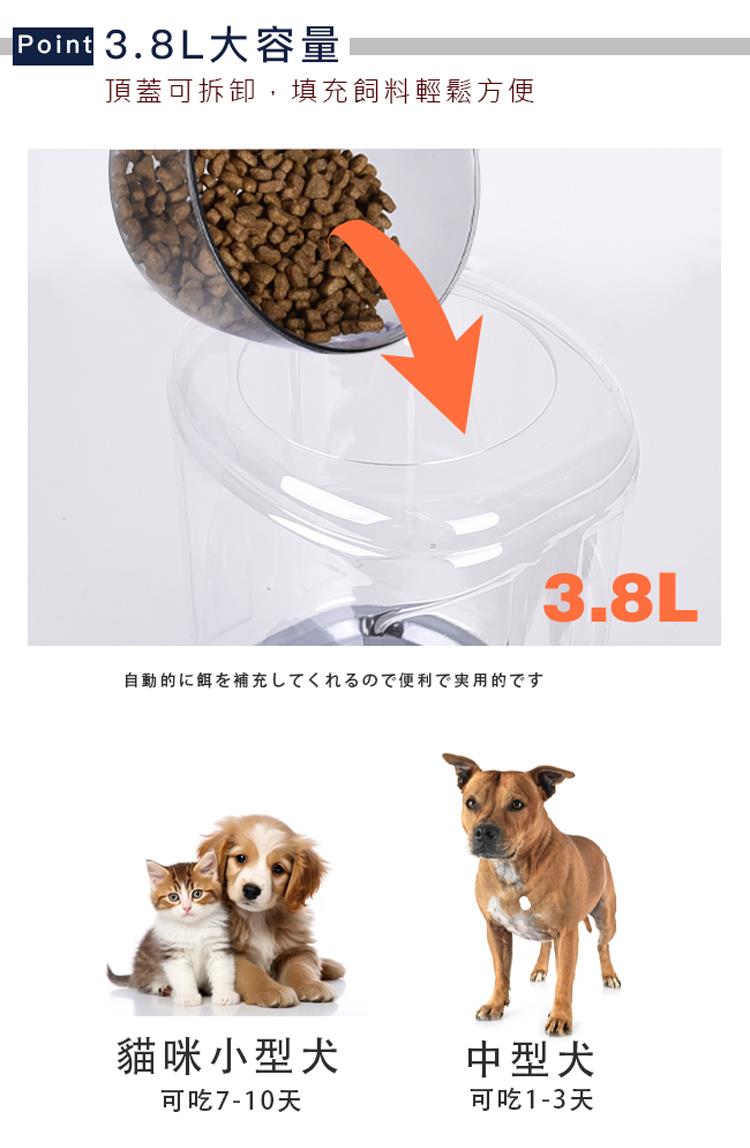 Point 3.8L大容量

頂蓋可拆卸，填充飼料輕鬆方便

3.8L

自動的に餌を補充してくれるので便利で実用的です

貓咪小型犬
可吃7-10天

中型犬
可吃1-3天