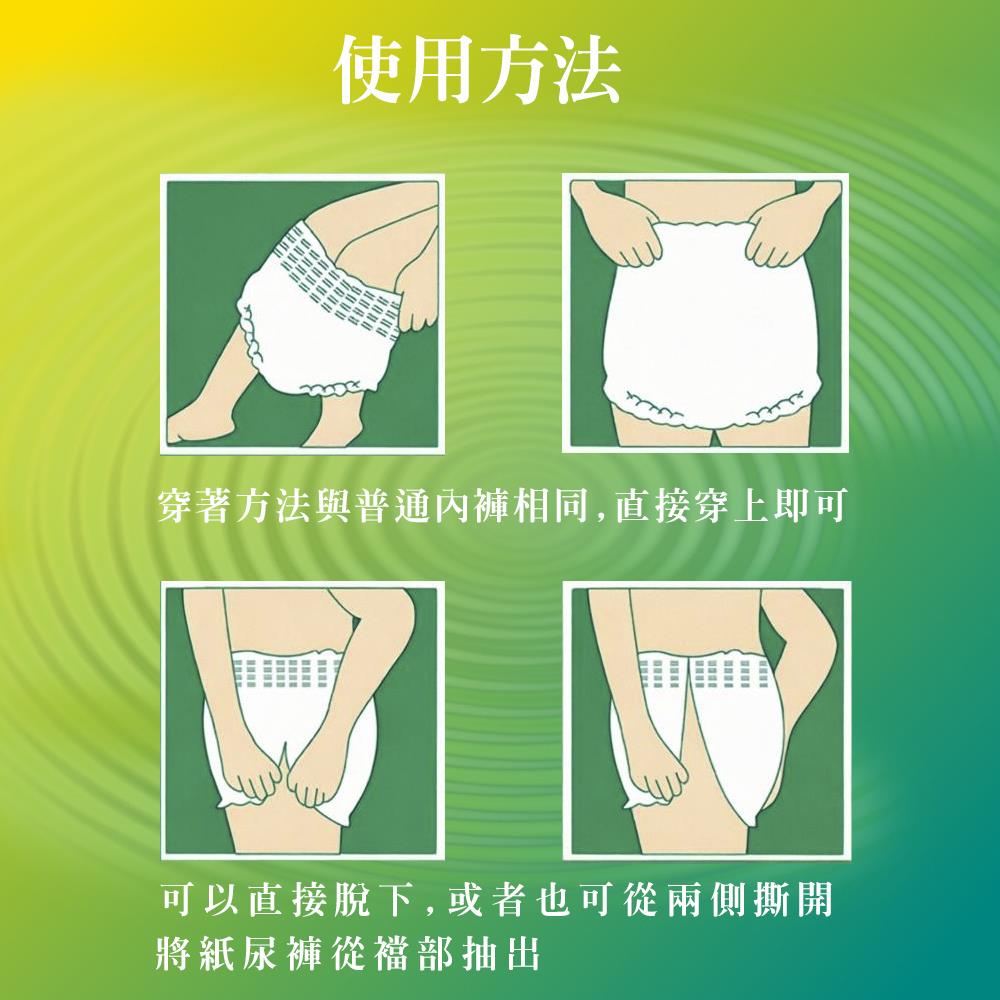 使用方法

穿著方法與普通內褲相同,直接穿上即可

可以直接脫下,或者也可從兩側撕開將紙尿褲從襠部抽出