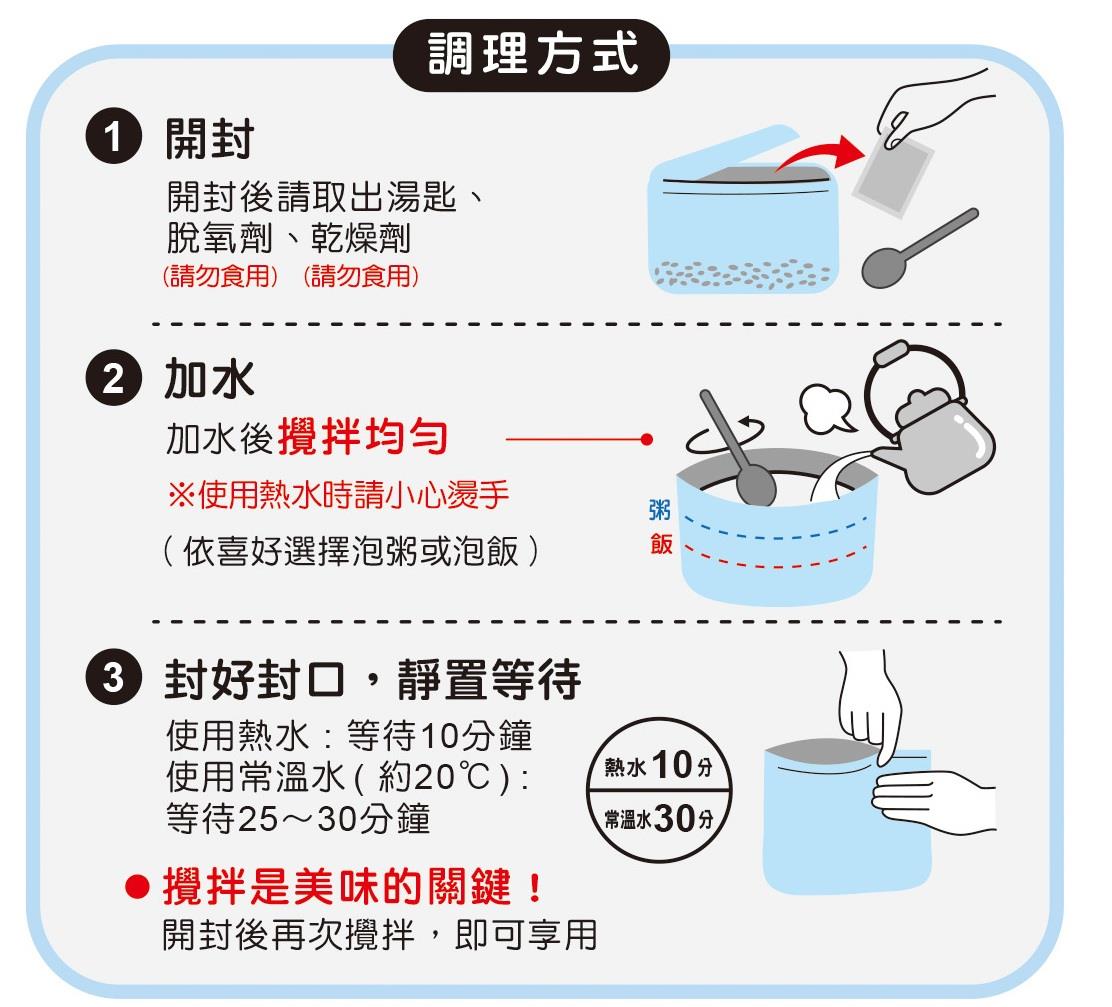 調理方式

1 開封

開封後請取出湯匙、脫氧劑、乾燥劑
(請勿食用) (請勿食用)

2 加水

加水後攪拌均勻

※使用熱水時請小心燙手

(依喜好選擇泡粥或泡飯)

粥
飯

3 封好封口，靜置等待

使用熱水：等待10分鐘
使用常溫水(約20℃):
等待25～30分鐘

熱水10分
常溫水30分

● 攪拌是美味的關鍵！
開封後再次攪拌，即可享用