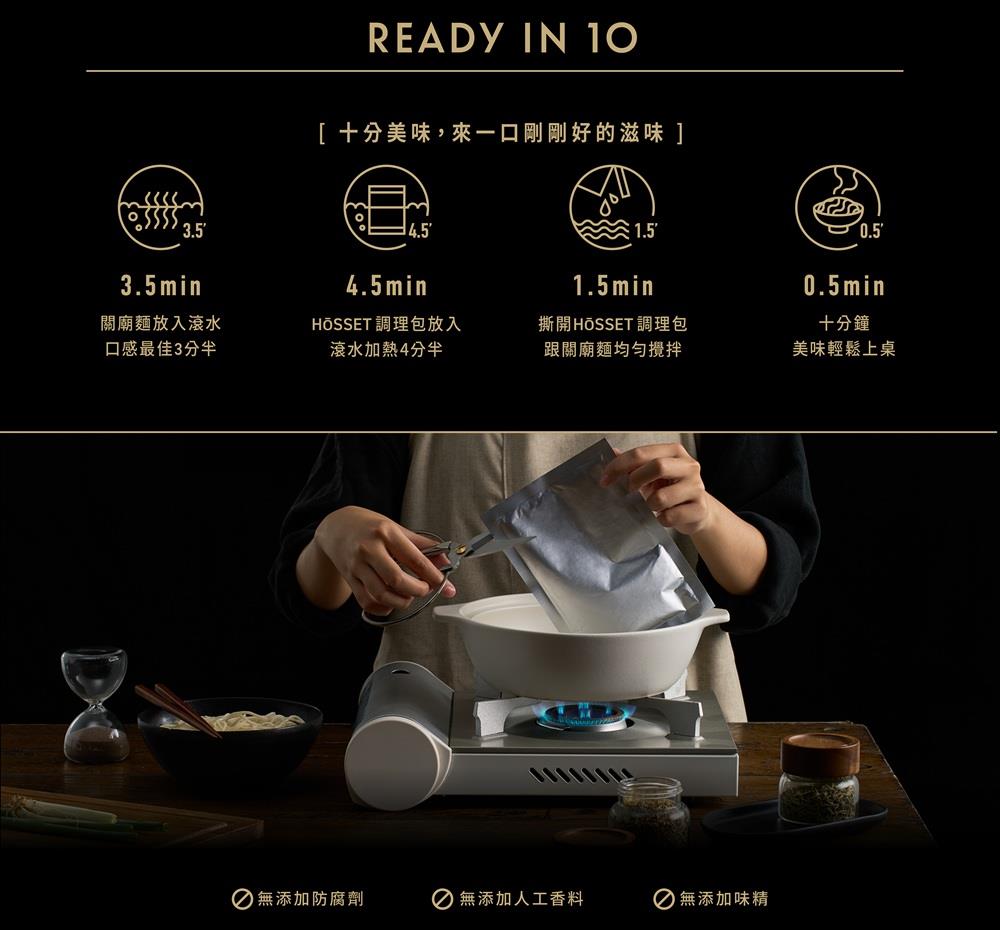 READY IN 10

[ 十分美味，來一口剛剛好的滋味 ]

3.5'

3.5min

關廟麵放入滾水
口感最佳3分半

4.5'

4.5min

HŌSSET 調理包放入
滾水加熱4分半

1.5'

1.5min

撕開HŌSSET 調理包
跟關廟麵均勻攪拌

0.5'

0.5min

十分鐘
美味輕鬆上桌

無添加防腐劑 無添加人工香料 無添加味精