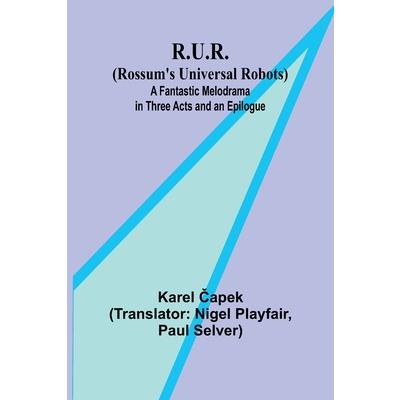 R.U.R.
(Rossum's Universal Robots)
A Fantastic Melodrama
in Three Acts and an Epilogue

Karel Čapek
(Translator: Nigel Playfair,
Paul Selver)