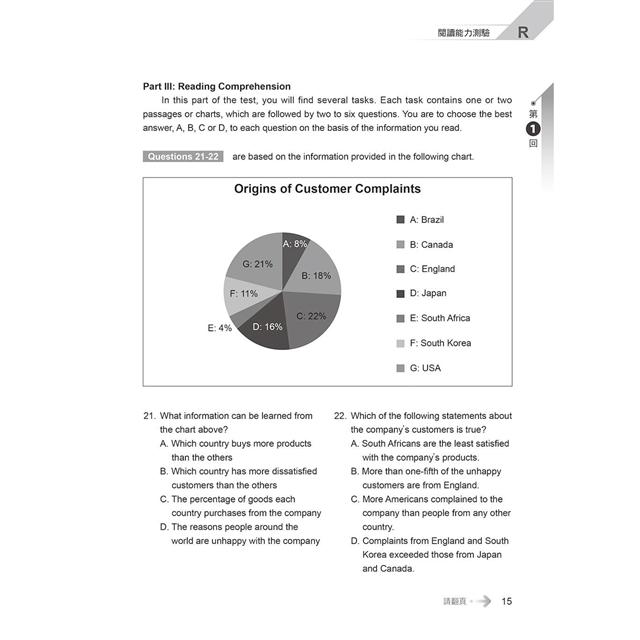 閱讀能力測驗 R

第 1 回

Part III: Reading Comprehension

In this part of the test, you will find several tasks. Each task contains one or two passages or charts, which are followed by two to six questions. You are to choose the best answer, A, B, C or D, to each question on the basis of the information you read.

Questions 21-22 are based on the information provided in the following chart.

Origins of Customer Complaints

A: 8%
B: 18%
C: 22%
D: 16%
E: 4%
F: 11%
G: 21%

A: Brazil
B: Canada
C: England
D: Japan
E: South Africa
F: South Korea
G: USA

21. What information can be learned from the chart above?
A. Which country buys more products than the others
B. Which country has more dissatisfied customers than the others
C. The percentage of goods each country purchases from the company
D. The reasons people around the world are unhappy with the company

22. Which of the following statements about the company's customers is true?
A. South Africans are the least satisfied with the company's products.
B. More than one-fifth of the unhappy customers are from England.
C. More Americans complained to the company than people from any other country.
D. Complaints from England and South Korea exceeded those from Japan and Canada.

請翻頁 15