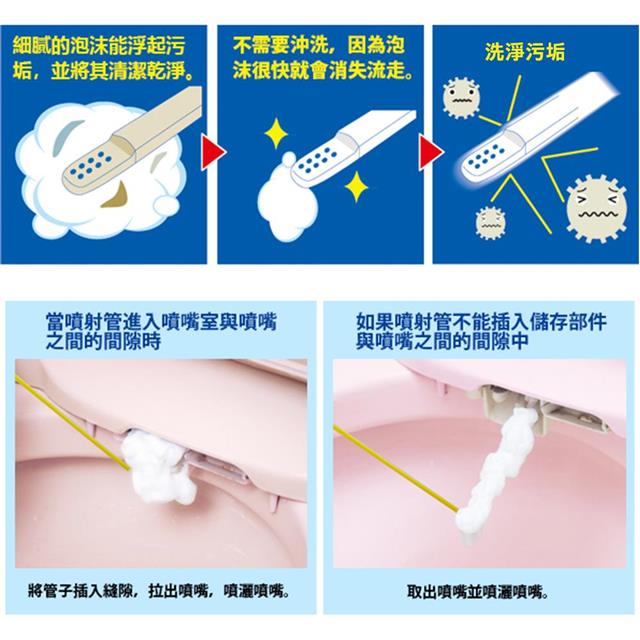 細膩的泡沫能浮起污垢，並將其清潔乾淨。

不需要沖洗，因為泡沫很快就會消失流走。

洗淨污垢

當噴射管進入噴嘴室與噴嘴之間的間隙時

將管子插入縫隙，拉出噴嘴，噴灑噴嘴。

如果噴射管不能插入儲存部件與噴嘴之間的間隙中

取出噴嘴並噴灑噴嘴。