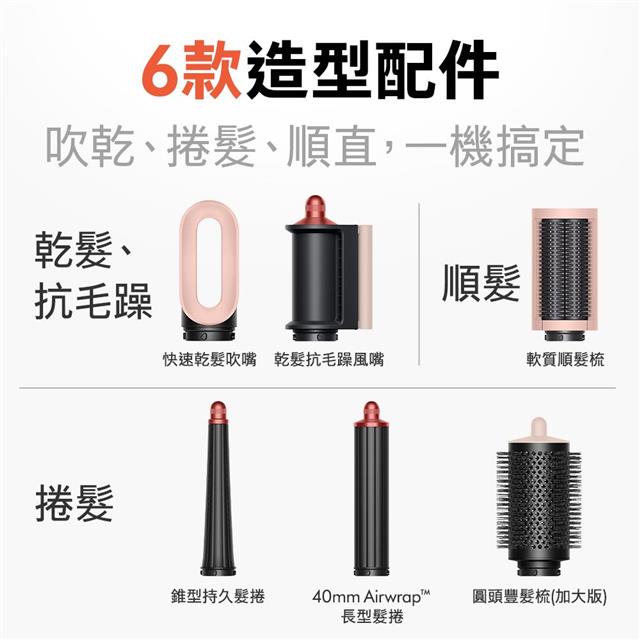 6款造型配件

吹乾、捲髮、順直，一機搞定

乾髮、抗毛躁

快速乾髮吹嘴　乾髮抗毛躁風嘴

順髮

軟質順髮梳

捲髮

錐型持久髮捲

40mm Airwrap™ 長型髮捲

圓頭豐髮梳(加大版)