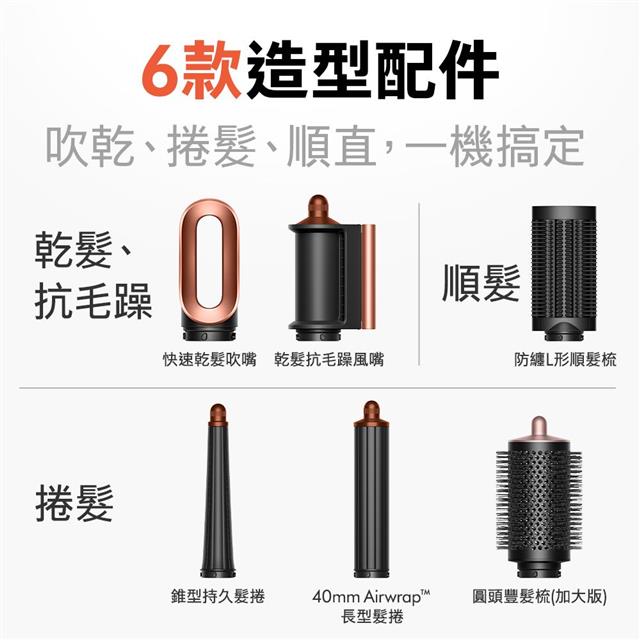 6款造型配件
吹乾、捲髮、順直，一機搞定

乾髮、抗毛躁

快速乾髮吹嘴　乾髮抗毛躁風嘴

順髮

防纏L形順髮梳

捲髮

錐型持久髮捲

40mm Airwrap™ 長型髮捲

圓頭豐髮梳(加大版)