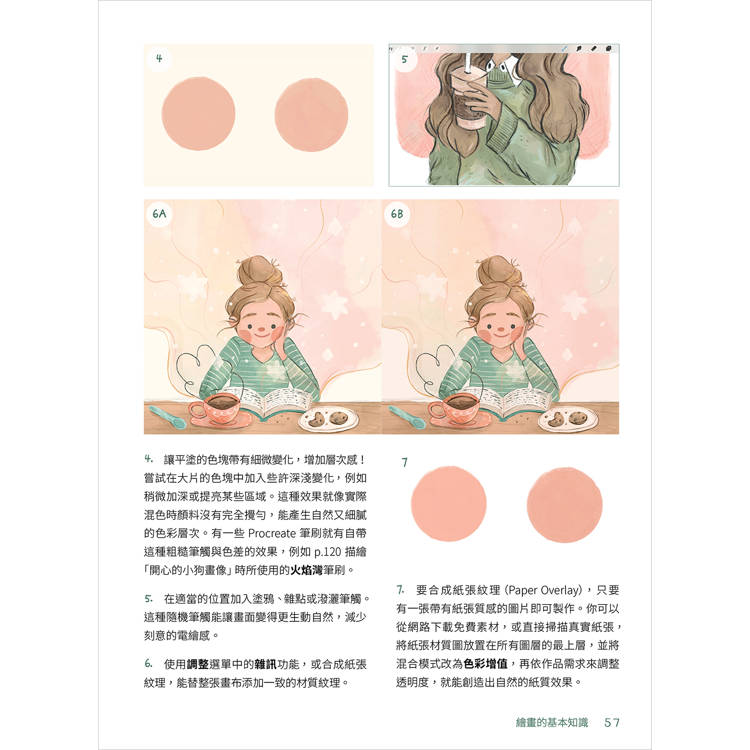 4

5

6A

6B

4. 讓平塗的色塊帶有細微變化，增加層次感！嘗試在大片的色塊中加入些許深淺變化，例如稍微加深或提亮某些區域。這種效果就像實際混色時顏料沒有完全攪勻，能產生自然又細膩的色彩層次。有一些 Procreate 筆刷就有自帶這種粗糙筆觸與色差的效果，例如 p.120 描繪「開心的小狗畫像」時所使用的火焰灣筆刷。

5. 在適當的位置加入塗鴉、雜點或潑灑筆觸。這種隨機筆觸能讓畫面變得更生動自然，減少刻意的電繪感。

6. 使用調整選單中的雜訊功能，或合成紙張紋理，能替整張畫布添加一致的材質紋理。

7

7. 要合成紙張紋理 (Paper Overlay)，只要有一張帶有紙張質感的圖片即可製作。你可以從網路下載免費素材，或直接掃描真實紙張，將紙張材質圖放置在所有圖層的最上層，並將混合模式改為色彩增值，再依作品需求來調整透明度，就能創造出自然的紙質效果。

繪畫的基本知識 57